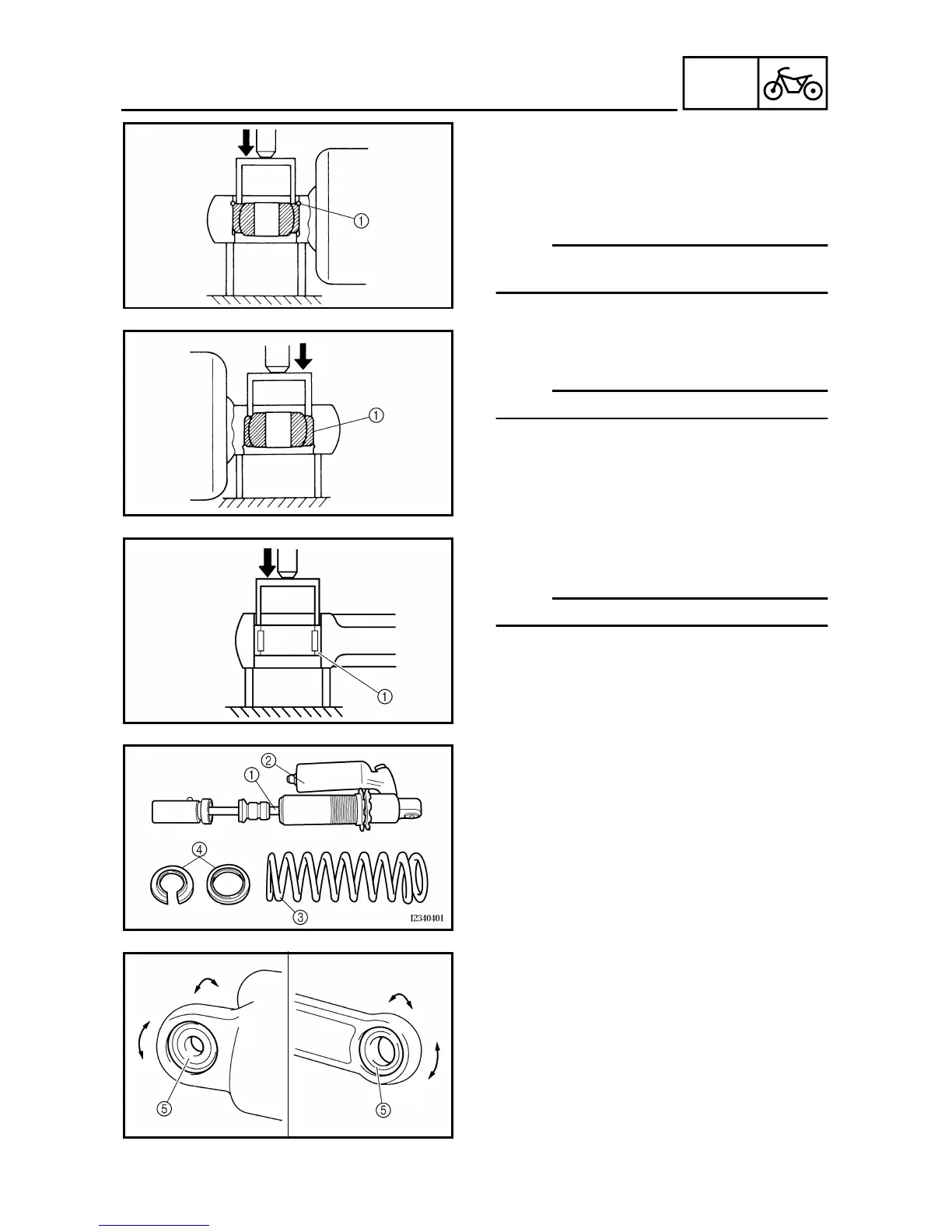 ①

①

①

②
①
④
③
I2340401

⑤
⑤