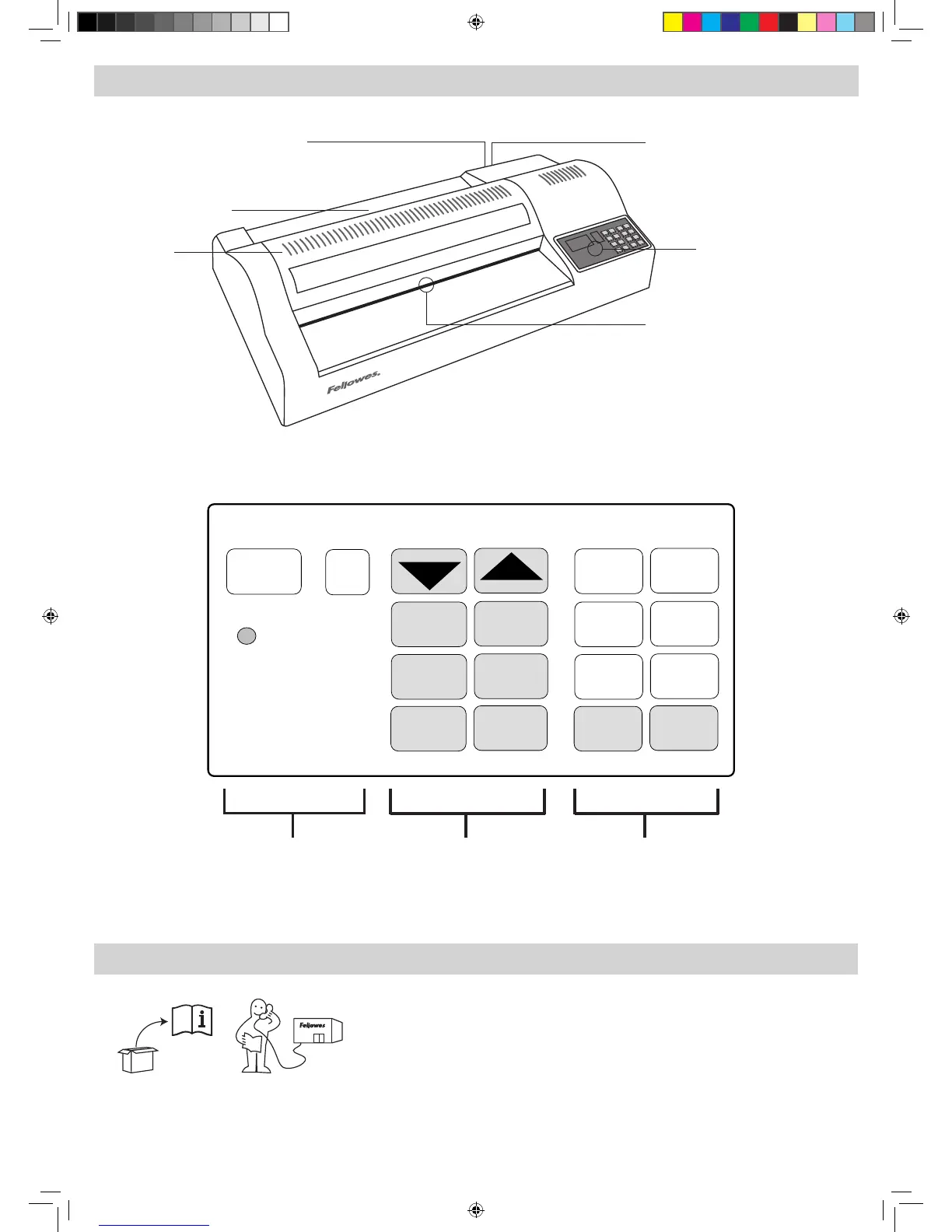 Fellowes.

Fellowes