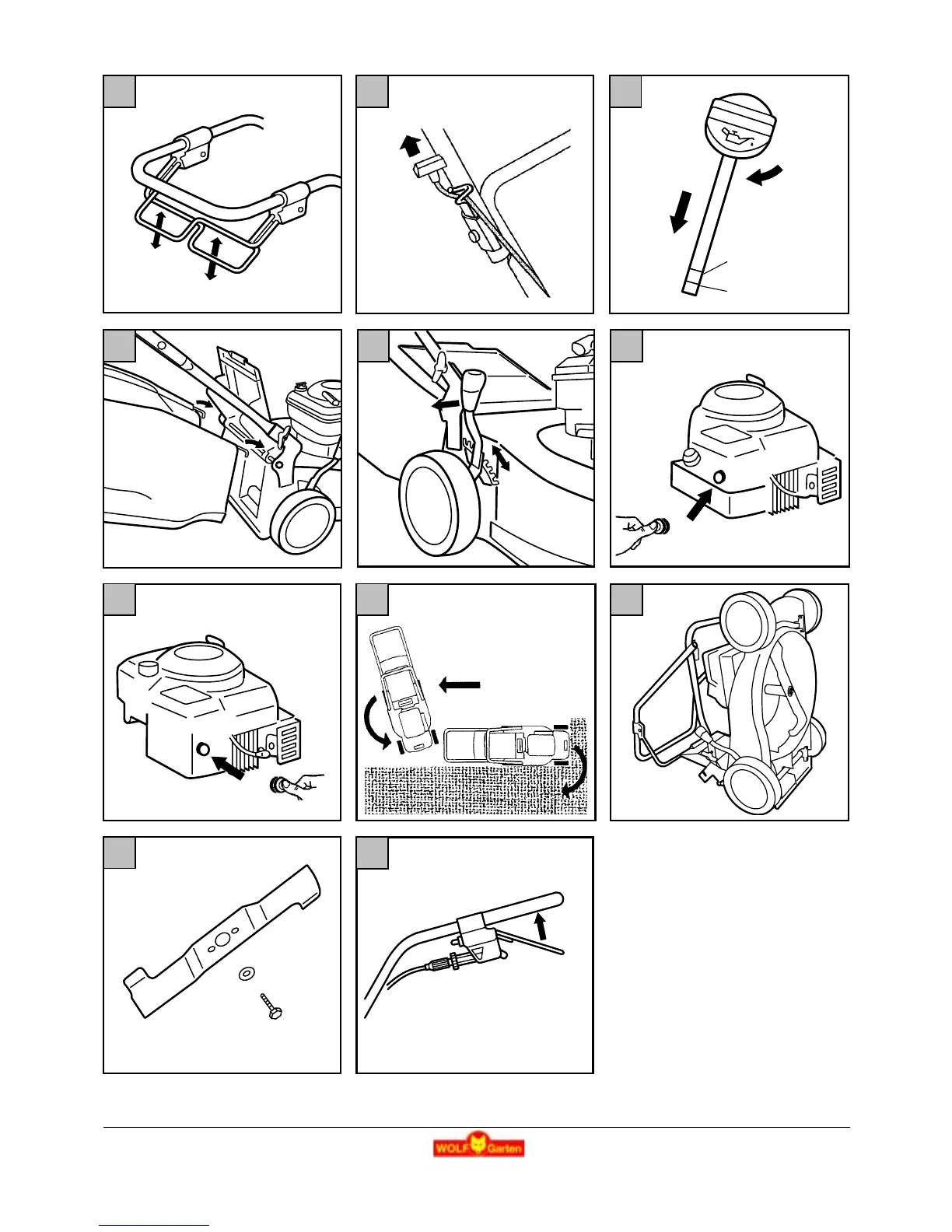 WOLF Garten