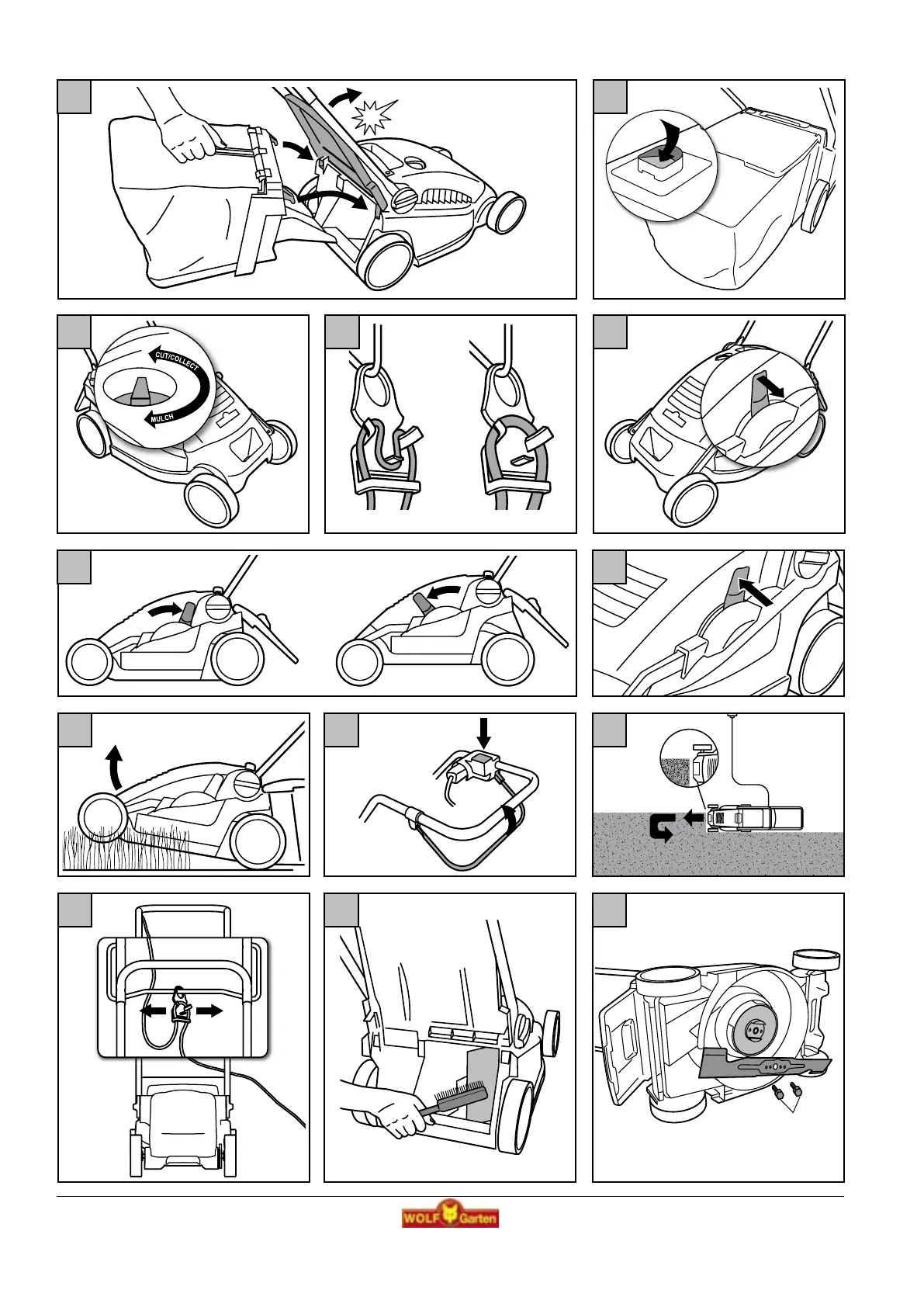 CUT/COLLECT
MULCH

WOLF Garten