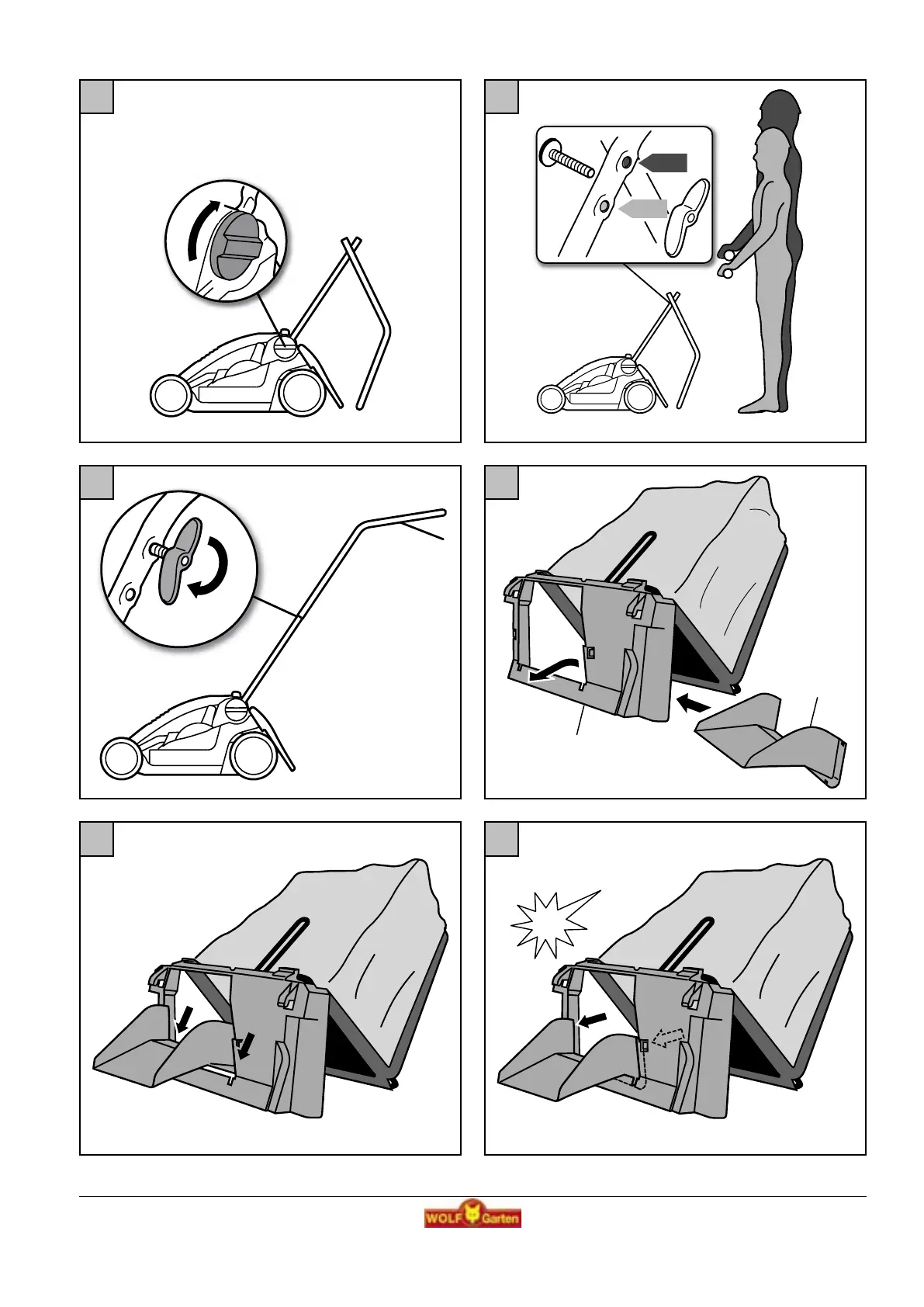 WOLF Garten