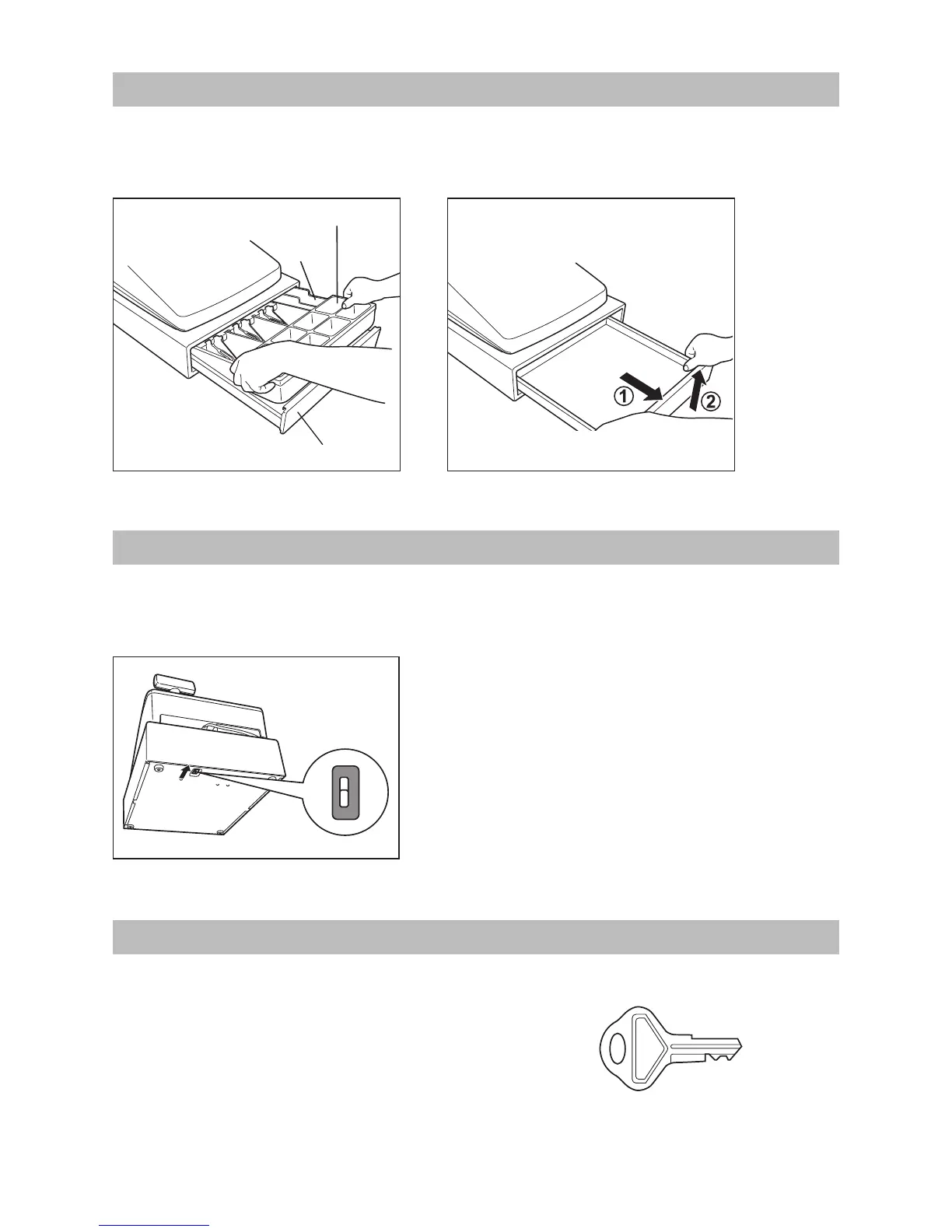 ①

②