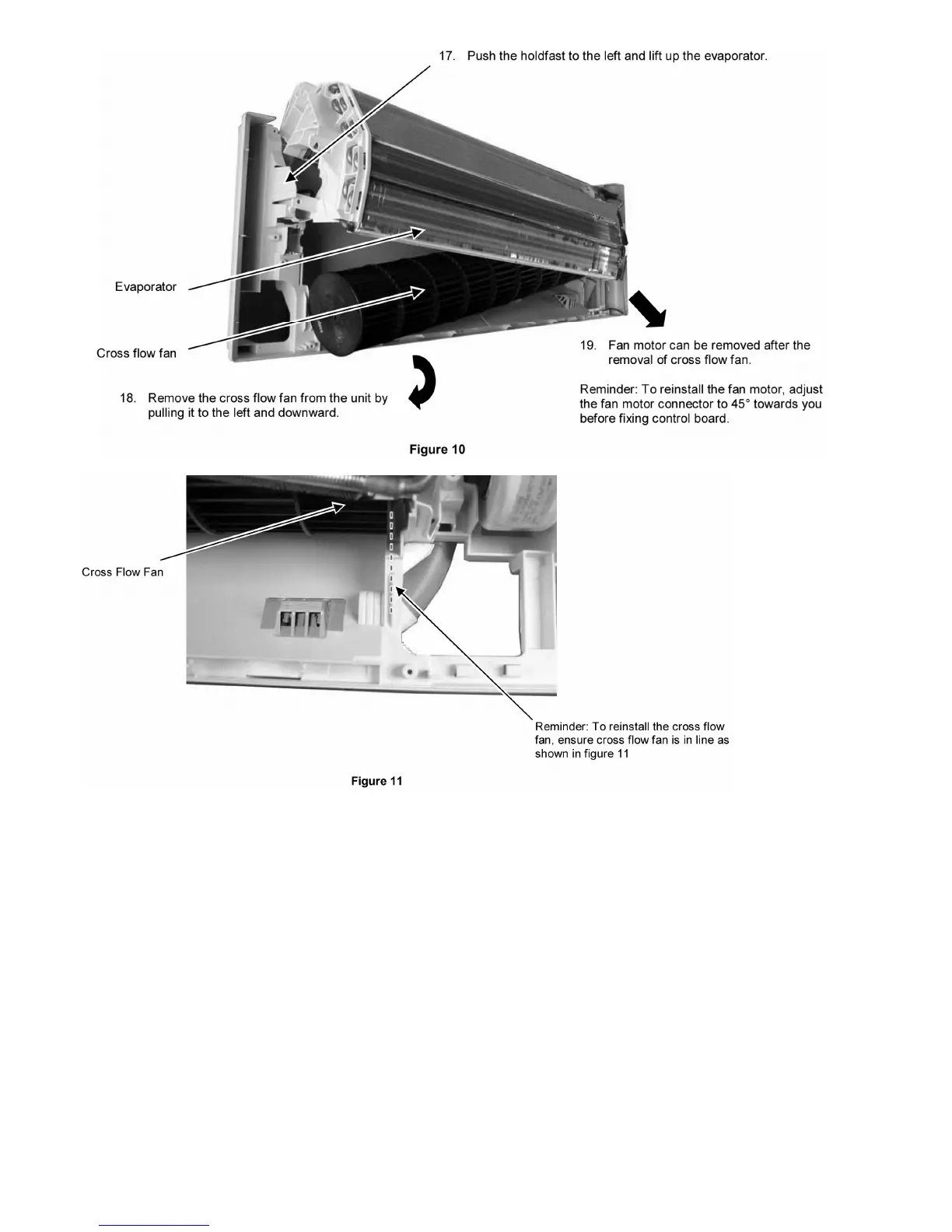 17. Push the holdfast to the left and lift up the evaporator.

Evaporator

Cross flow fan

18. Remove the cross flow fan from the unit by pulling it to the left and downward.

19. Fan motor can be removed after the removal of cross flow fan.

Reminder: To reinstall the fan motor, adjust the fan motor connector to 45° towards you before fixing control board.

Figure 10

Cross Flow Fan

Reminder: To reinstall the cross flow fan, ensure cross flow fan is in line as shown in figure 11

Figure 11