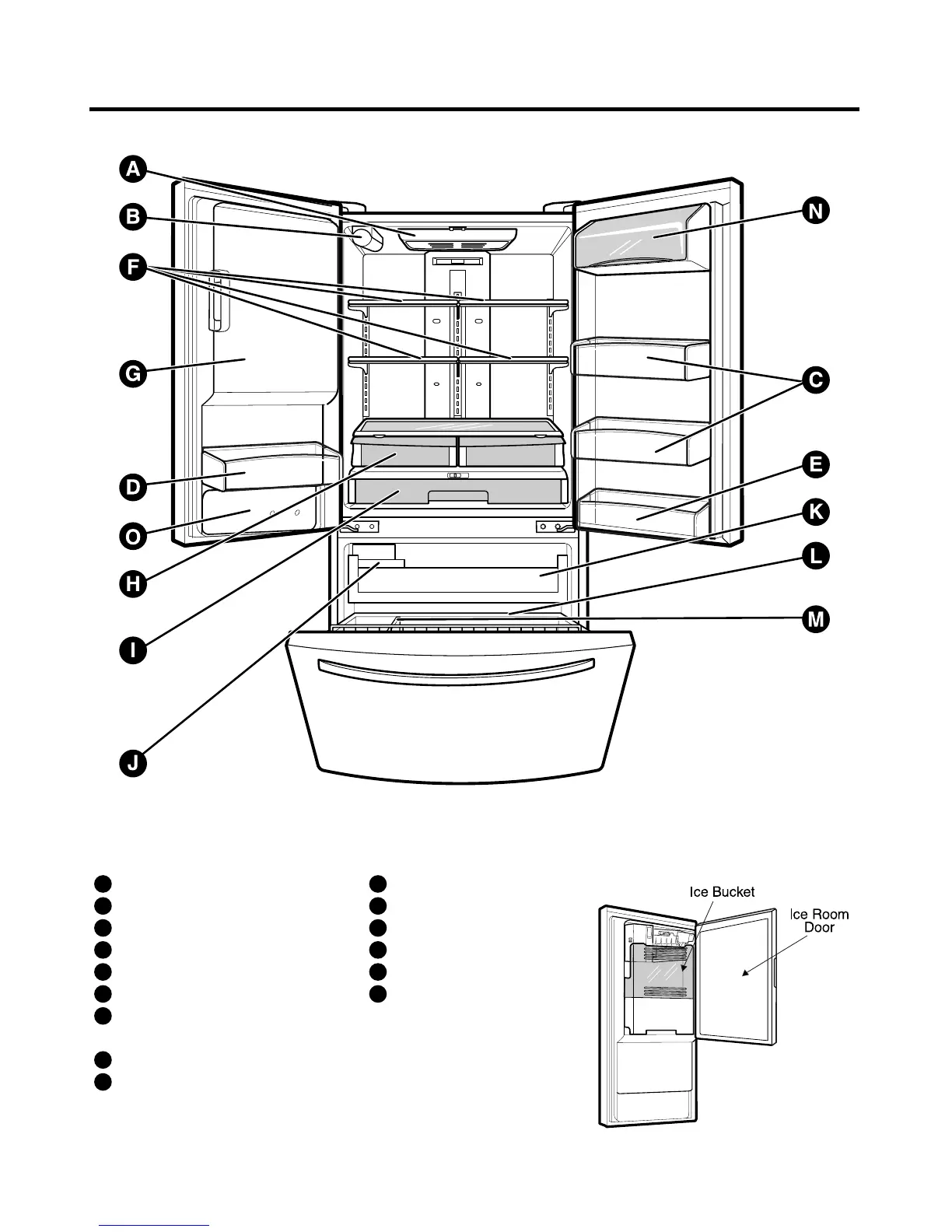 A
B
F
G
D
O
H
I
J
N
C
E
K
L
M

Ice Bucket
Ice Room Door