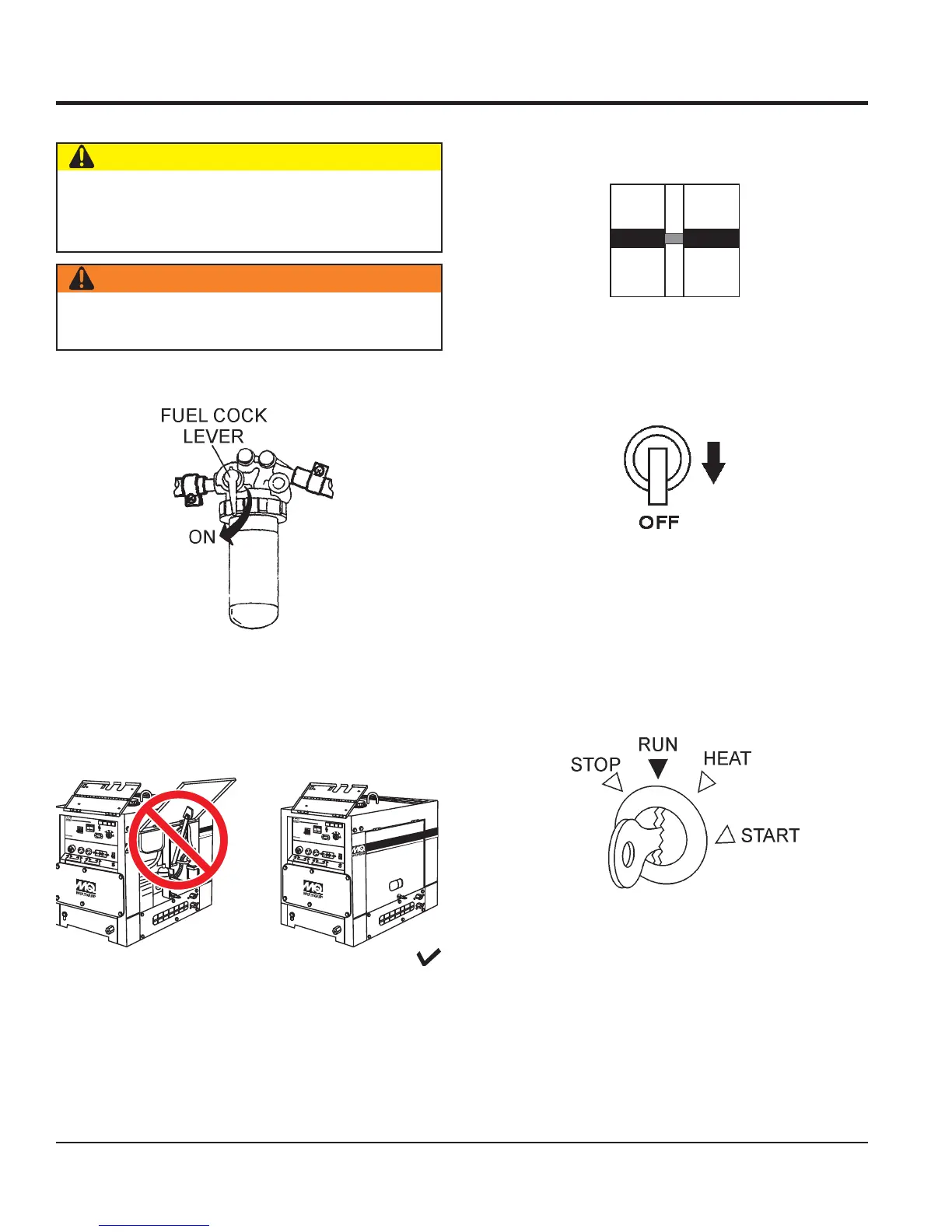 FUEL COCK LEVER

ON

OFF

STOP

RUN

HEAT

START