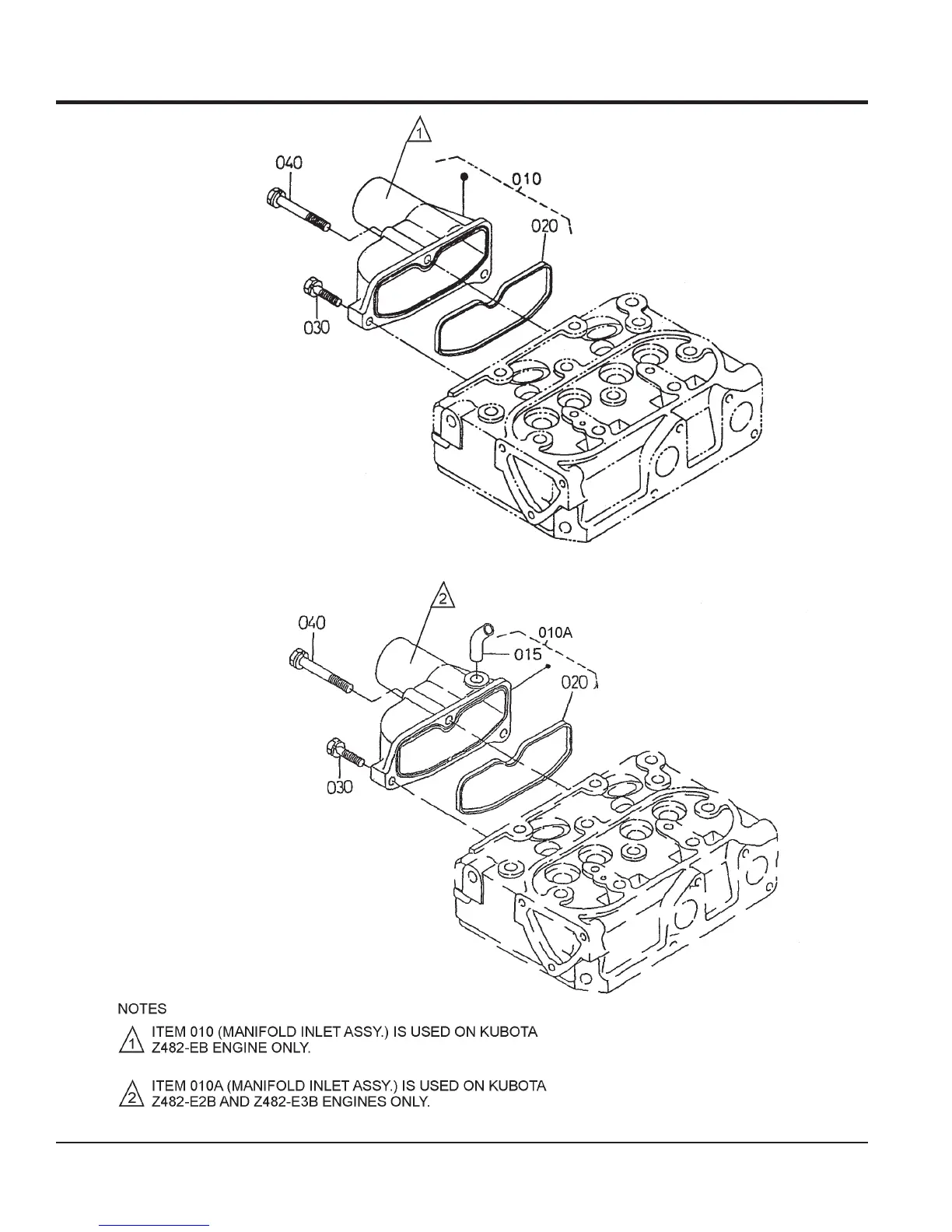 1
040
010
020
030

2
040
010A
015
020
030

NOTES

1 ITEM 010 (MANIFOLD INLET ASSY.) IS USED ON KUBOTA Z482-EB ENGINE ONLY.

2 ITEM 010A (MANIFOLD INLET ASSY.) IS USED ON KUBOTA Z482-E2B AND Z482-E3B ENGINES ONLY.