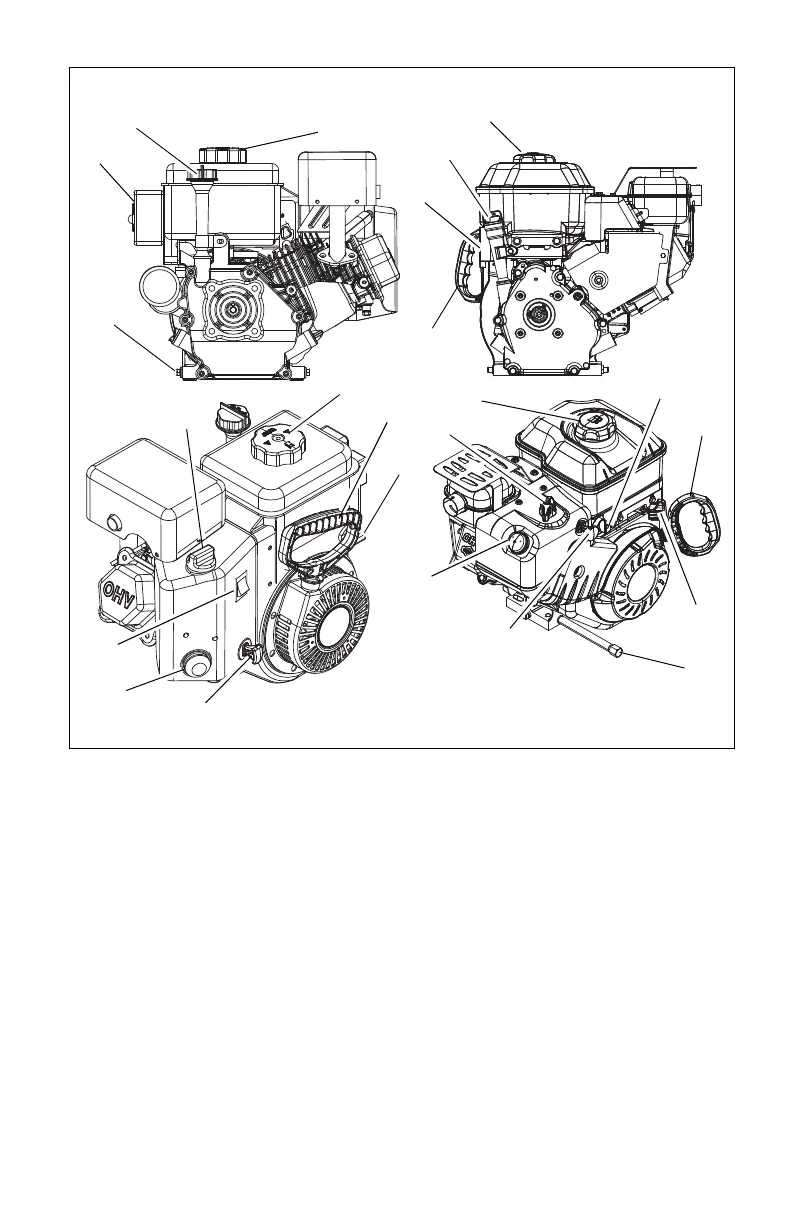 OHV