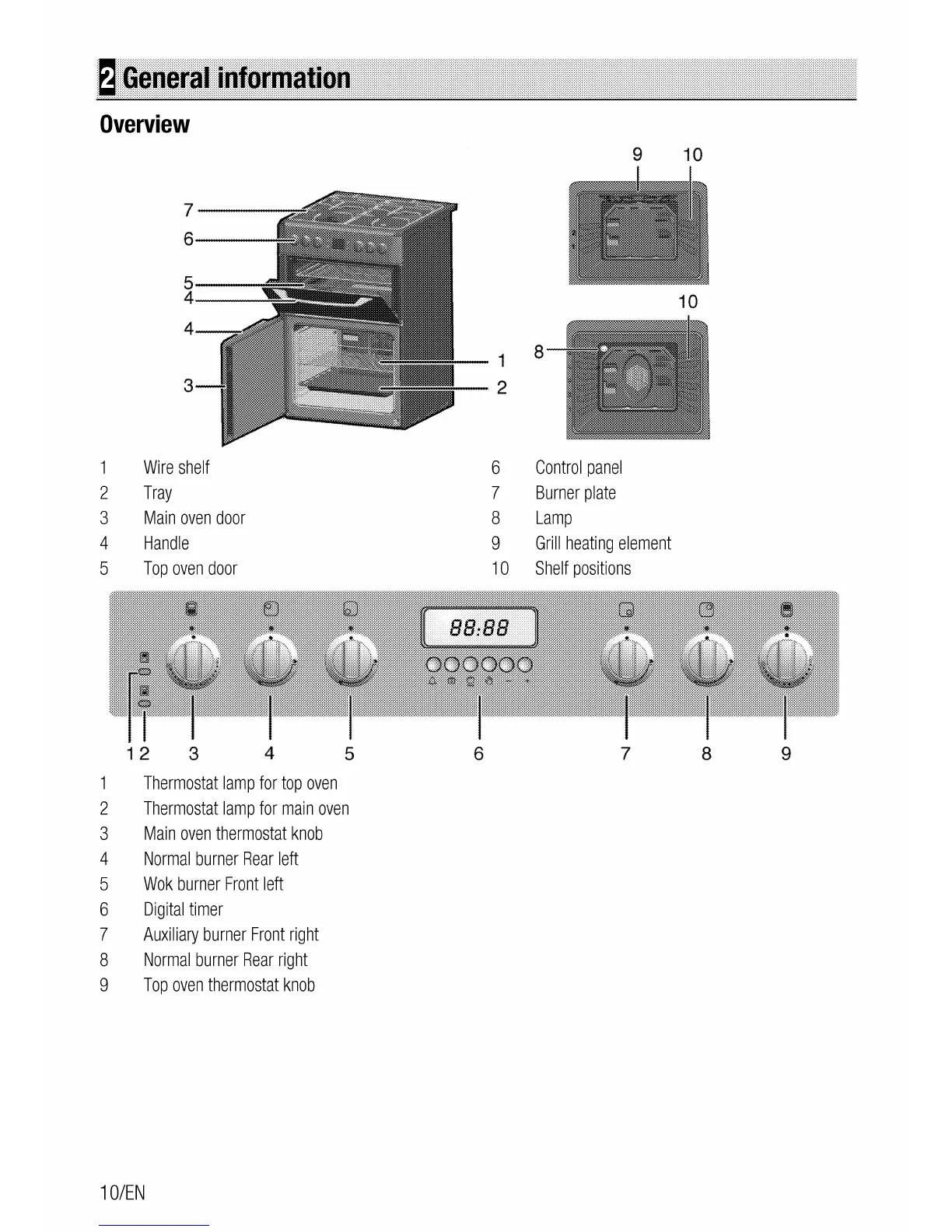 2 General information

Overview

7
6
5
4
4
3
1
2

9 10

10
8

1 Wire shelf
2 Tray
3 Main oven door
4 Handle
5 Top oven door

6 Control panel
7 Burner plate
8 Lamp
9 Grill heating element
10 Shelf positions

88:88

1 2 3 4 5 6 7 8 9

1 Thermostat lamp for top oven
2 Thermostat lamp for main oven
3 Main oven thermostat knob
4 Normal burner Rear left
5 Wok burner Front left
6 Digital timer
7 Auxiliary burner Front right
8 Normal burner Rear right
9 Top oven thermostat knob

10/EN