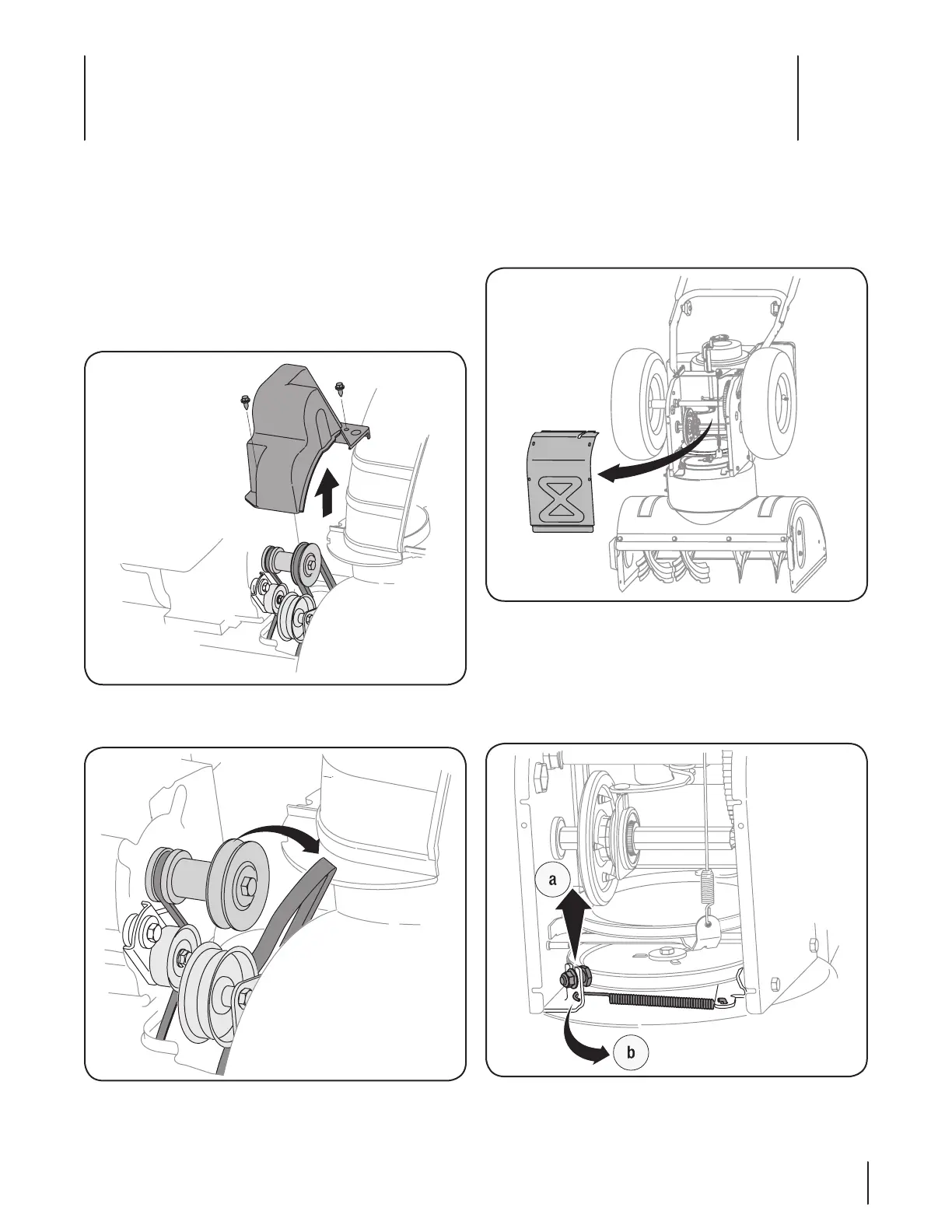 a

b