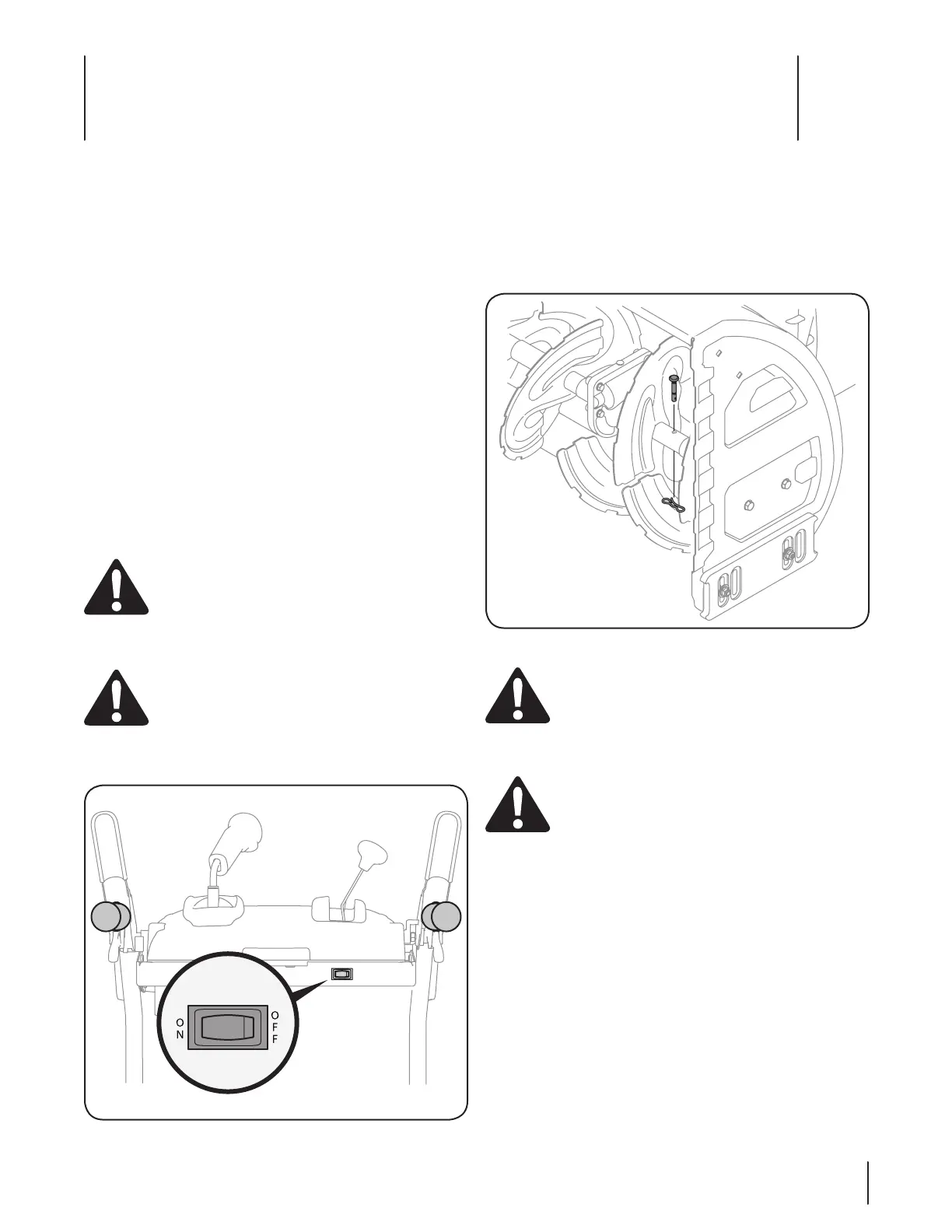 ON

OFF