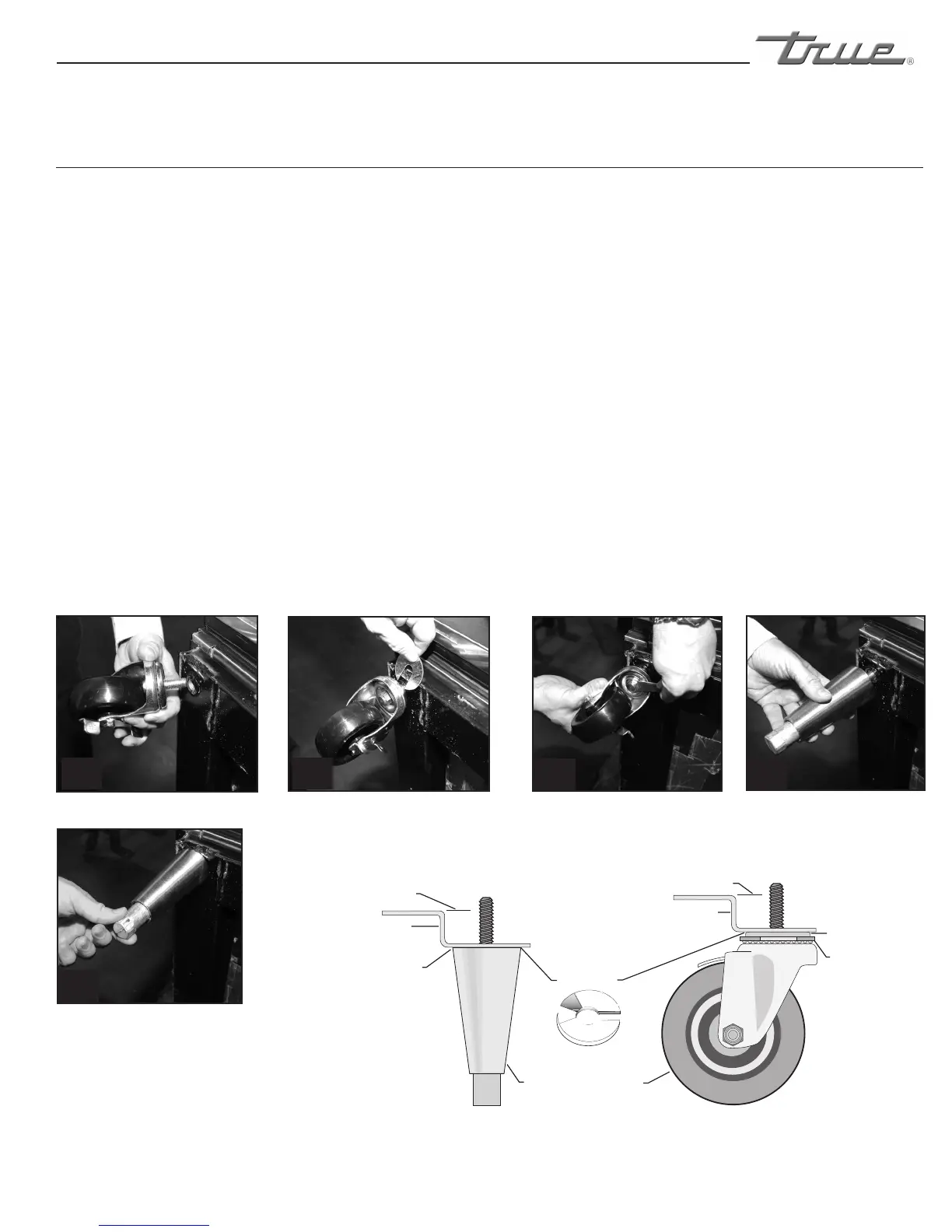 True®