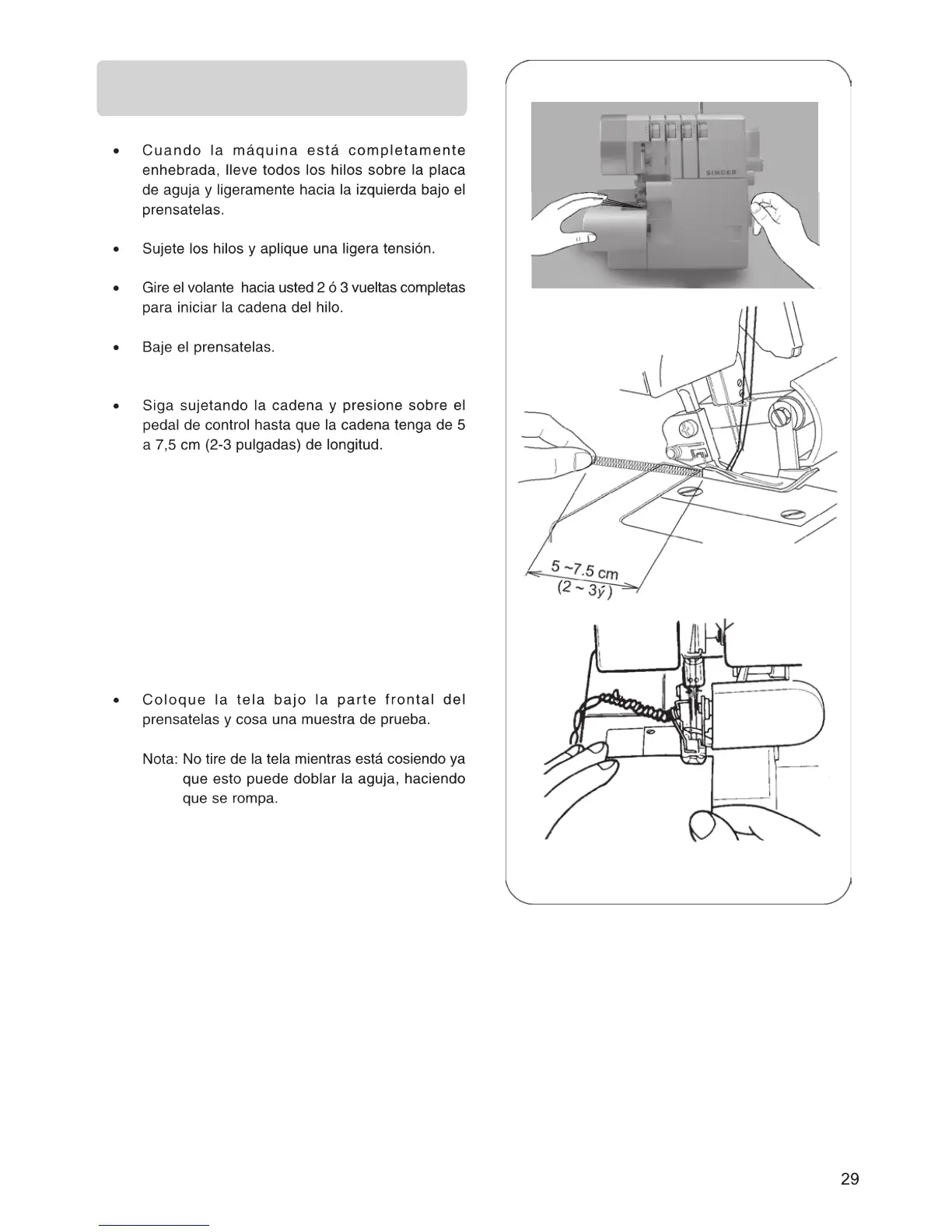 • Cuando la máquina está completamente enhebrada, lleve todos los hilos sobre la placa de aguja y ligeramente hacia la izquierda bajo el prensatelas.

• Sujete los hilos y aplique una ligera tensión.

• Gire el volante hacia usted 2 ó 3 vueltas completas para iniciar la cadena del hilo.

• Baje el prensatelas.

• Siga sujetando la cadena y presione sobre el pedal de control hasta que la cadena tenga de 5 a 7,5 cm (2-3 pulgadas) de longitud.

• Coloque la tela bajo la parte frontal del prensatelas y cosa una muestra de prueba.

Nota: No tire de la tela mientras está cosiendo ya que esto puede doblar la aguja, haciendo que se rompa.

SINGER

5 ~7.5 cm
(2 ~ 3ý )

29