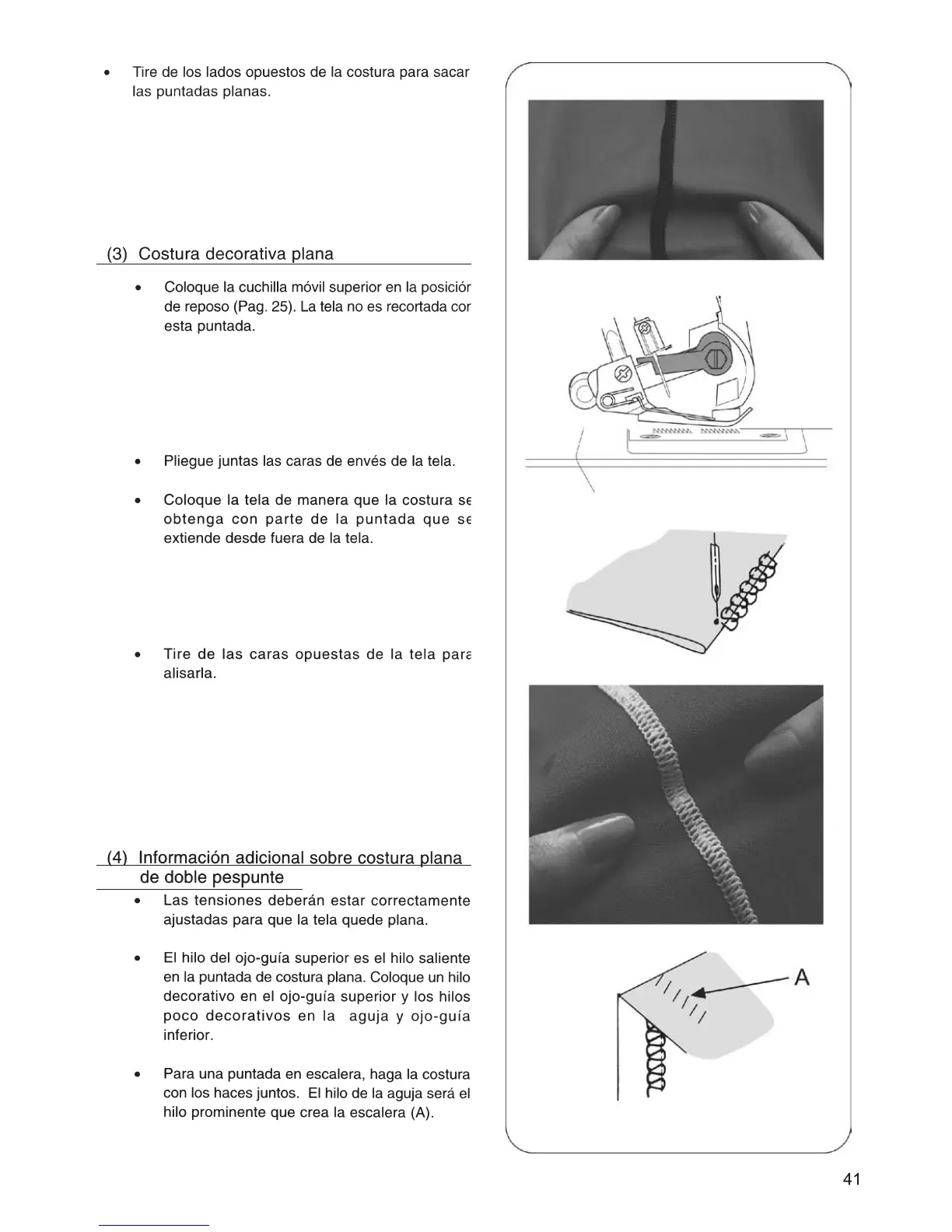 • Tire de los lados opuestos de la costura para sacar las puntadas planas.

(3) Costura decorativa plana

• Coloque la cuchilla móvil superior en la posiciór de reposo (Pag. 25). La tela no es recortada cor esta puntada.

• Pliegue juntas las caras de envés de la tela.

• Coloque la tela de manera que la costura se obtenga con parte de la puntada que se extiende desde fuera de la tela.

• Tire de las caras opuestas de la tela para alisarla.

(4) Información adicional sobre costura plana de doble pespunte

• Las tensiones deberán estar correctamente ajustadas para que la tela quede plana.

• El hilo del ojo-guía superior es el hilo saliente en la puntada de costura plana. Coloque un hilo decorativo en el ojo-guía superior y los hilos poco decorativos en la aguja y ojo-guía inferior.

• Para una puntada en escalera, haga la costura con los haces juntos. El hilo de la aguja será el hilo prominente que crea la escalera (A).

A

41