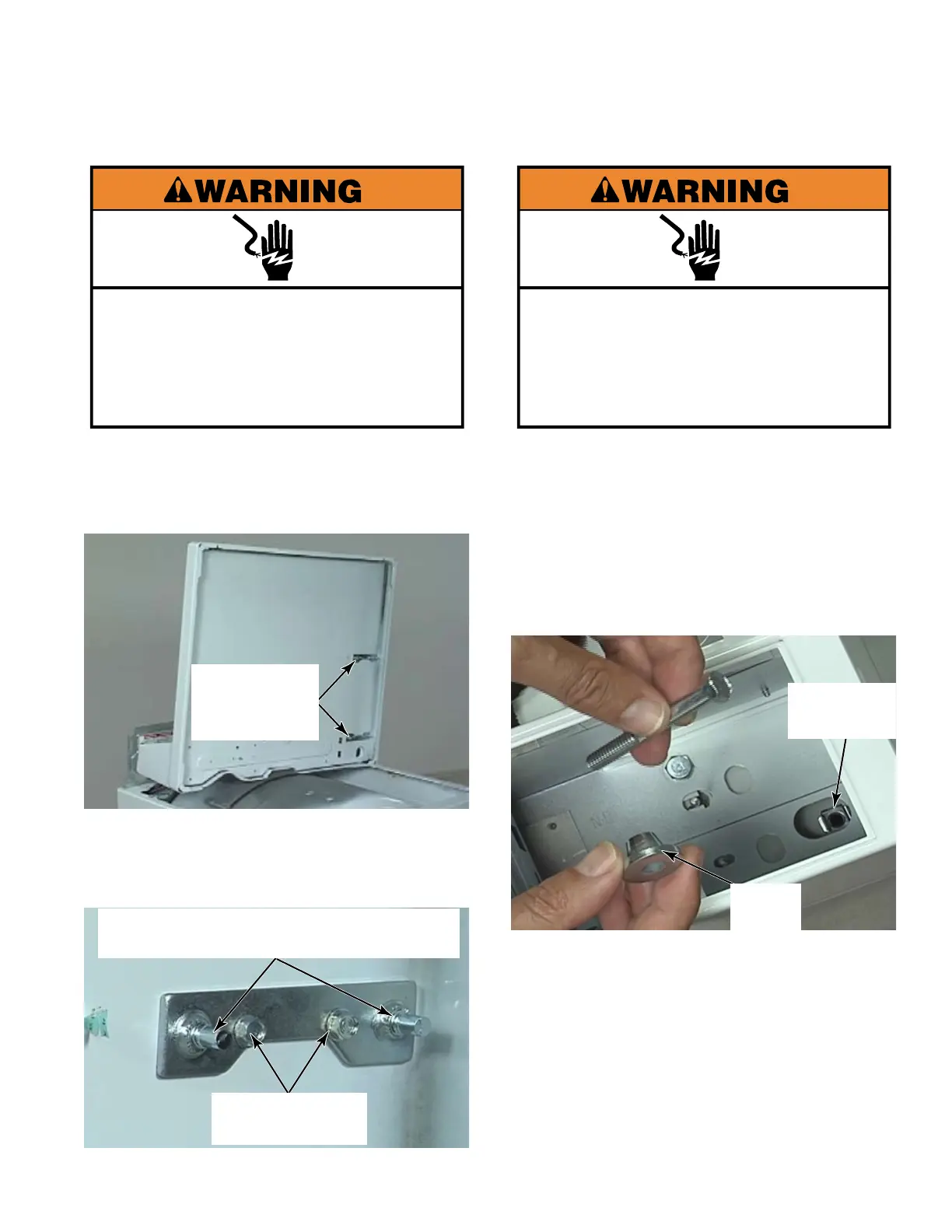 WARNING

WARNING