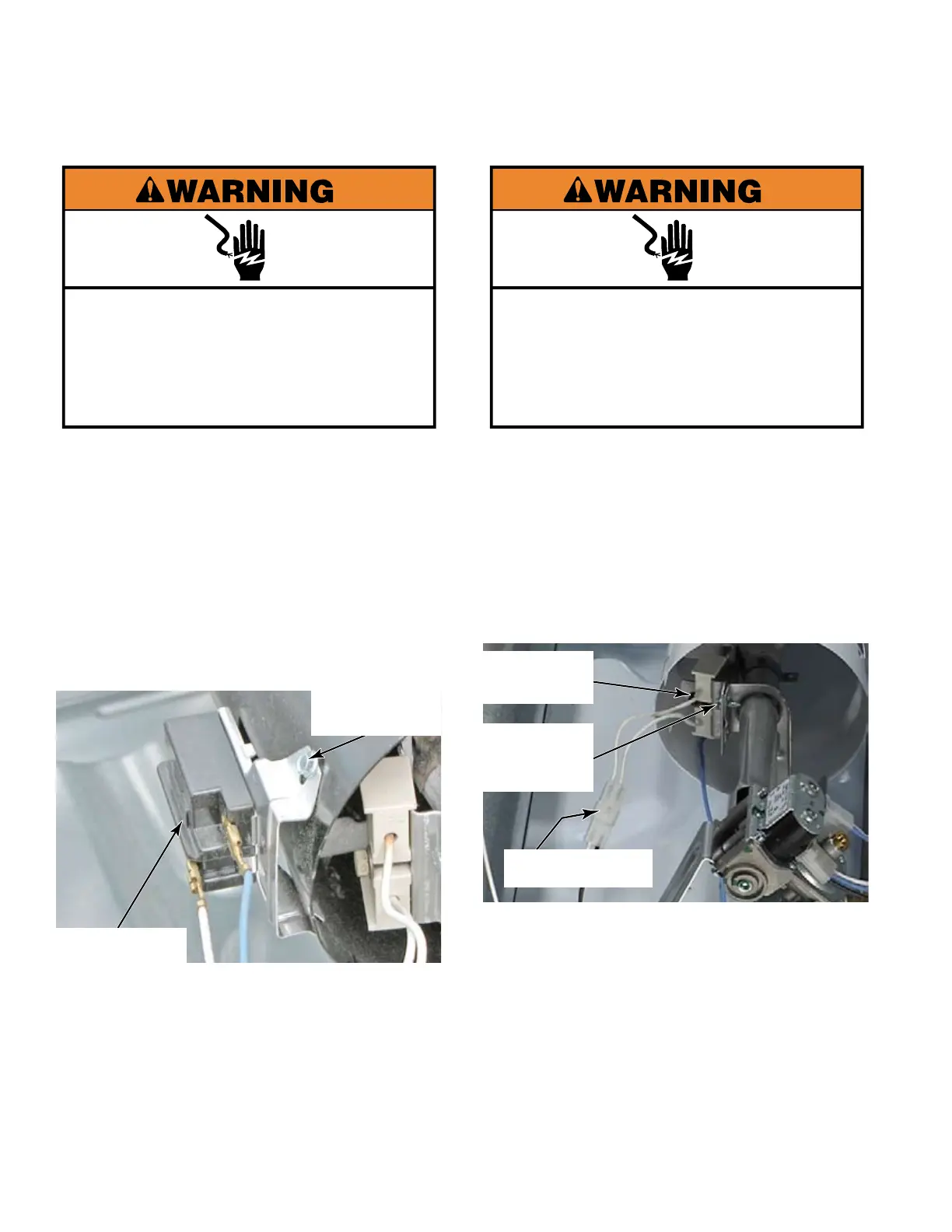 WARNING

WARNING