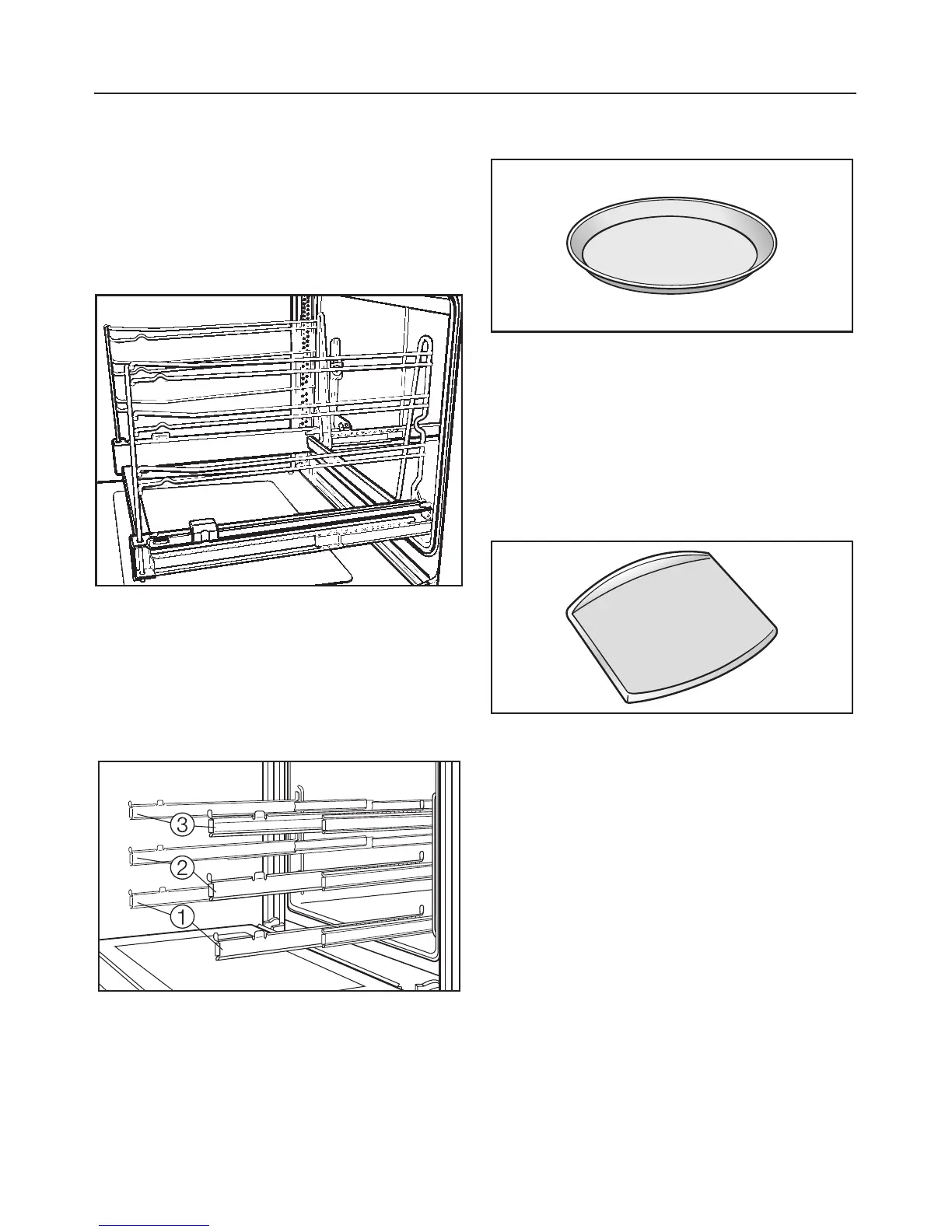 3

2

1