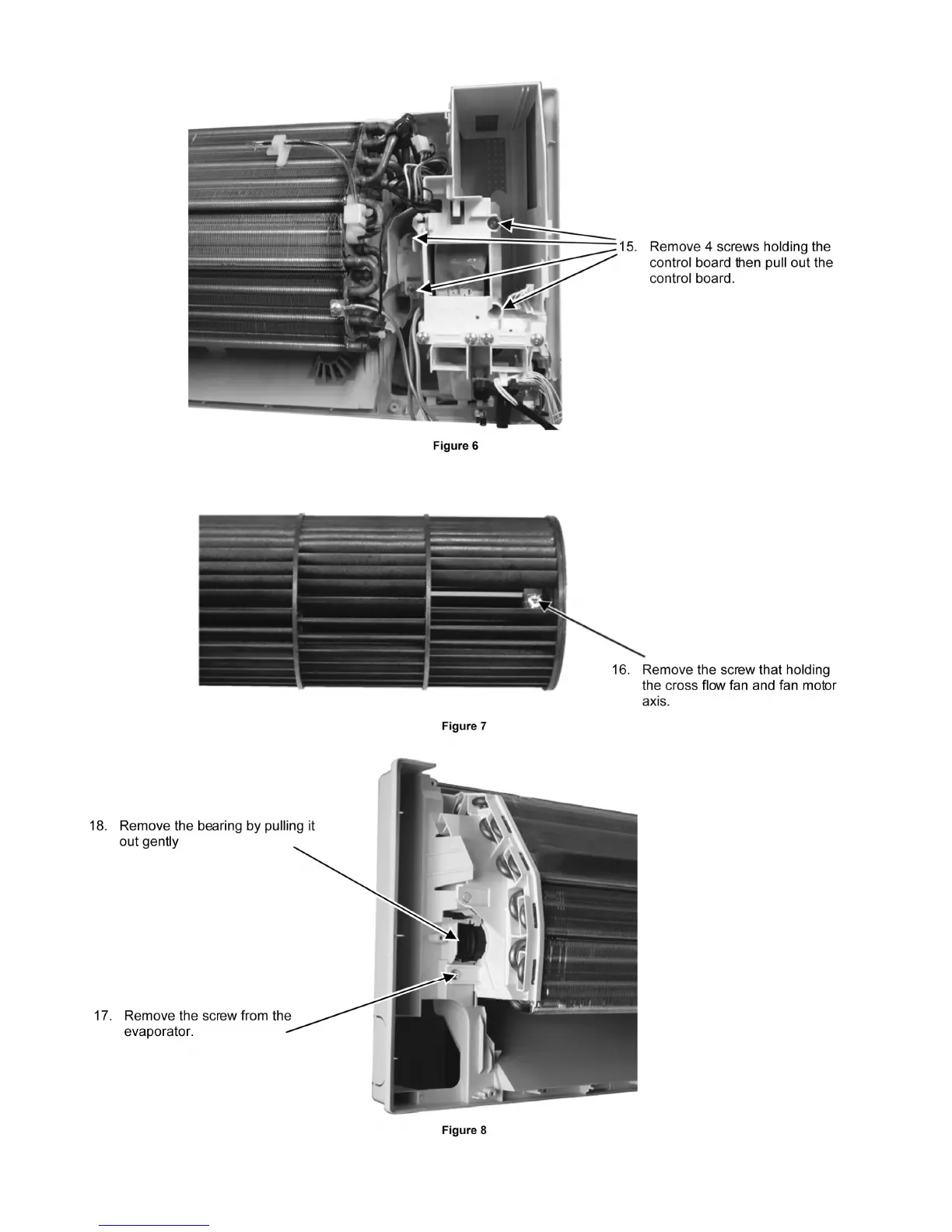 15. Remove 4 screws holding the control board then pull out the control board.

Figure 6

16. Remove the screw that holding the cross flow fan and fan motor axis.

Figure 7

18. Remove the bearing by pulling it out gently

17. Remove the screw from the evaporator.

Figure 8