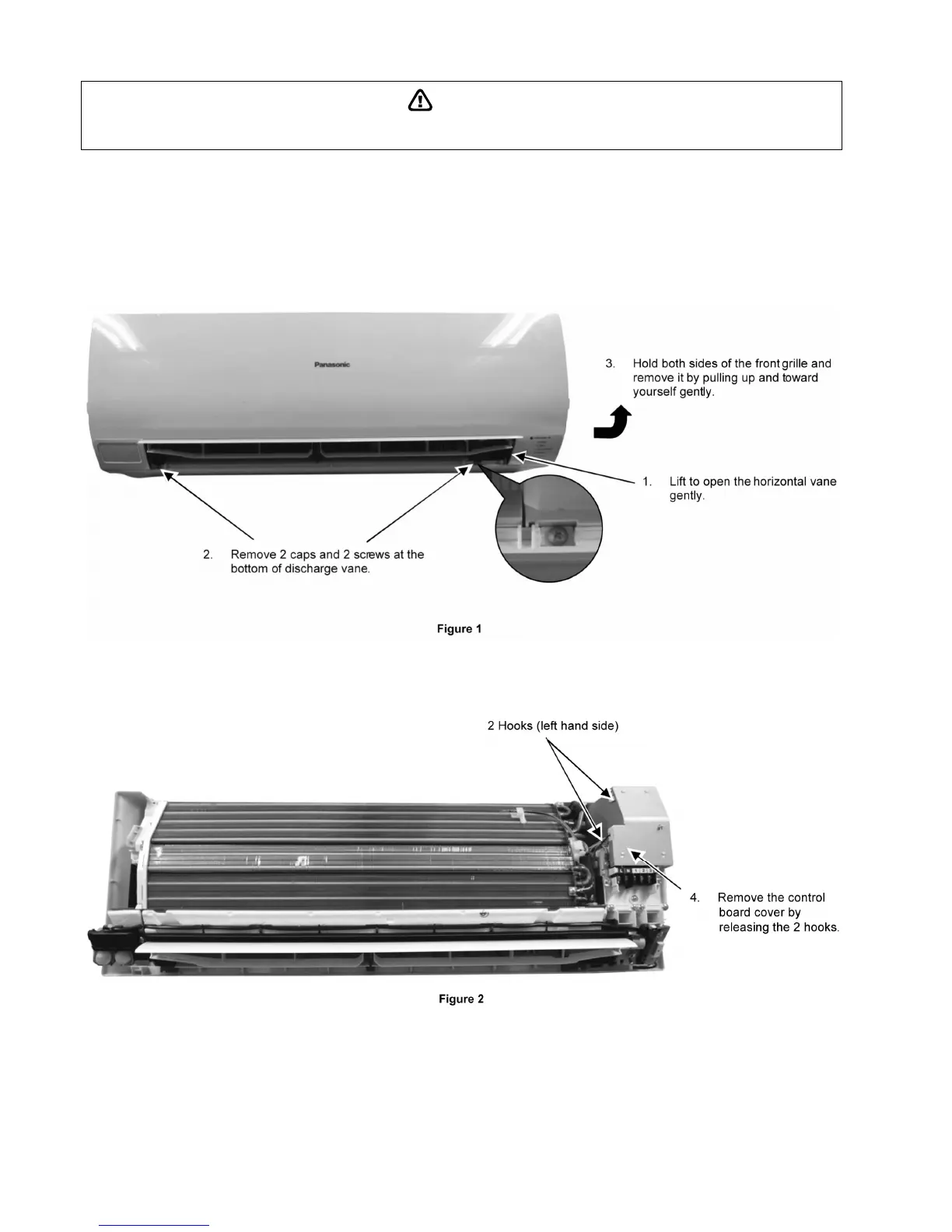 Panasonic

3. Hold both sides of the front grille and remove it by pulling up and toward yourself gently.

1. Lift to open the horizontal vane gently.

2. Remove 2 caps and 2 screws at the bottom of discharge vane.

Figure 1

2 Hooks (left hand side)

4. Remove the control board cover by releasing the 2 hooks.

Figure 2