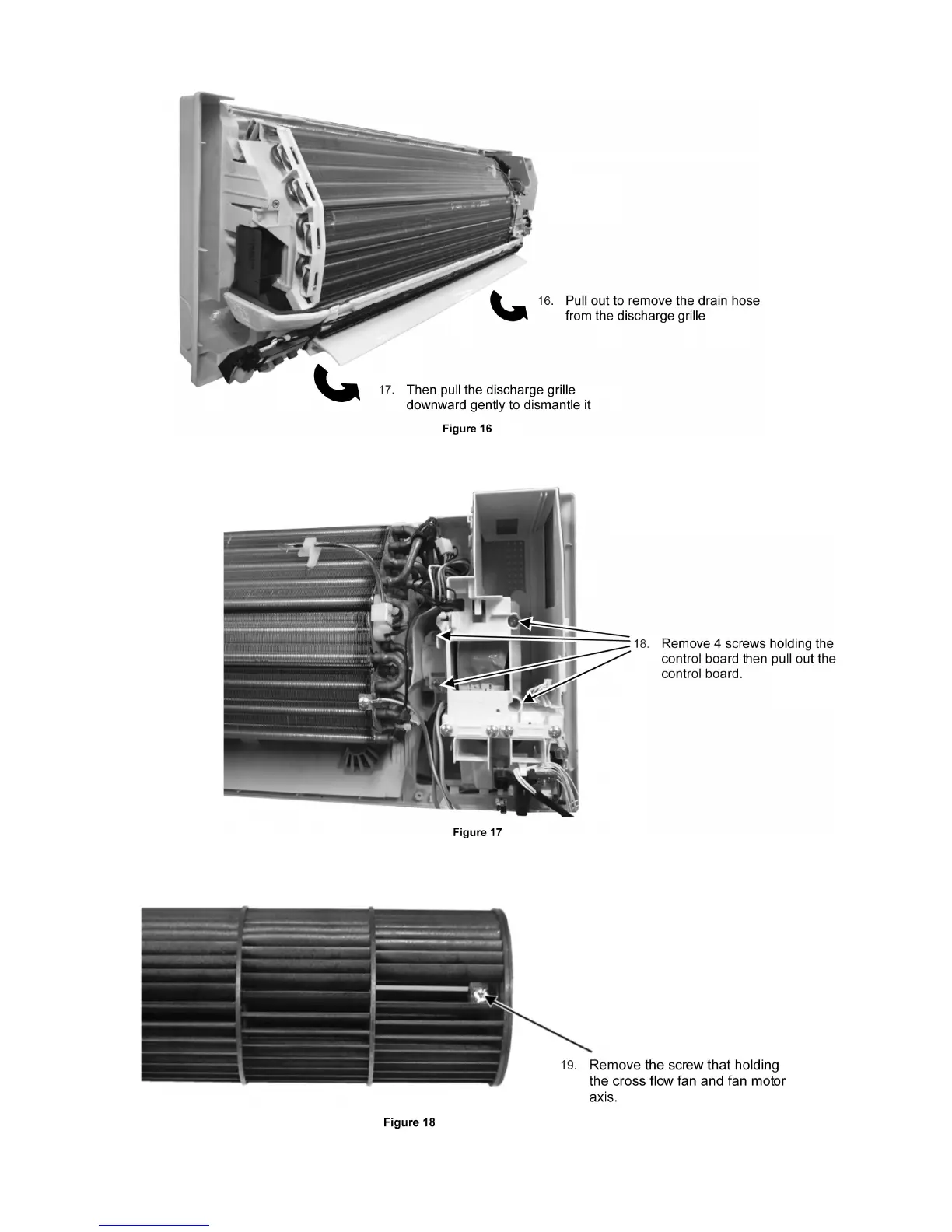 16. Pull out to remove the drain hose from the discharge grille

17. Then pull the discharge grille downward gently to dismantle it

Figure 16

18. Remove 4 screws holding the control board then pull out the control board.

Figure 17

19. Remove the screw that holding the cross flow fan and fan motor axis.

Figure 18