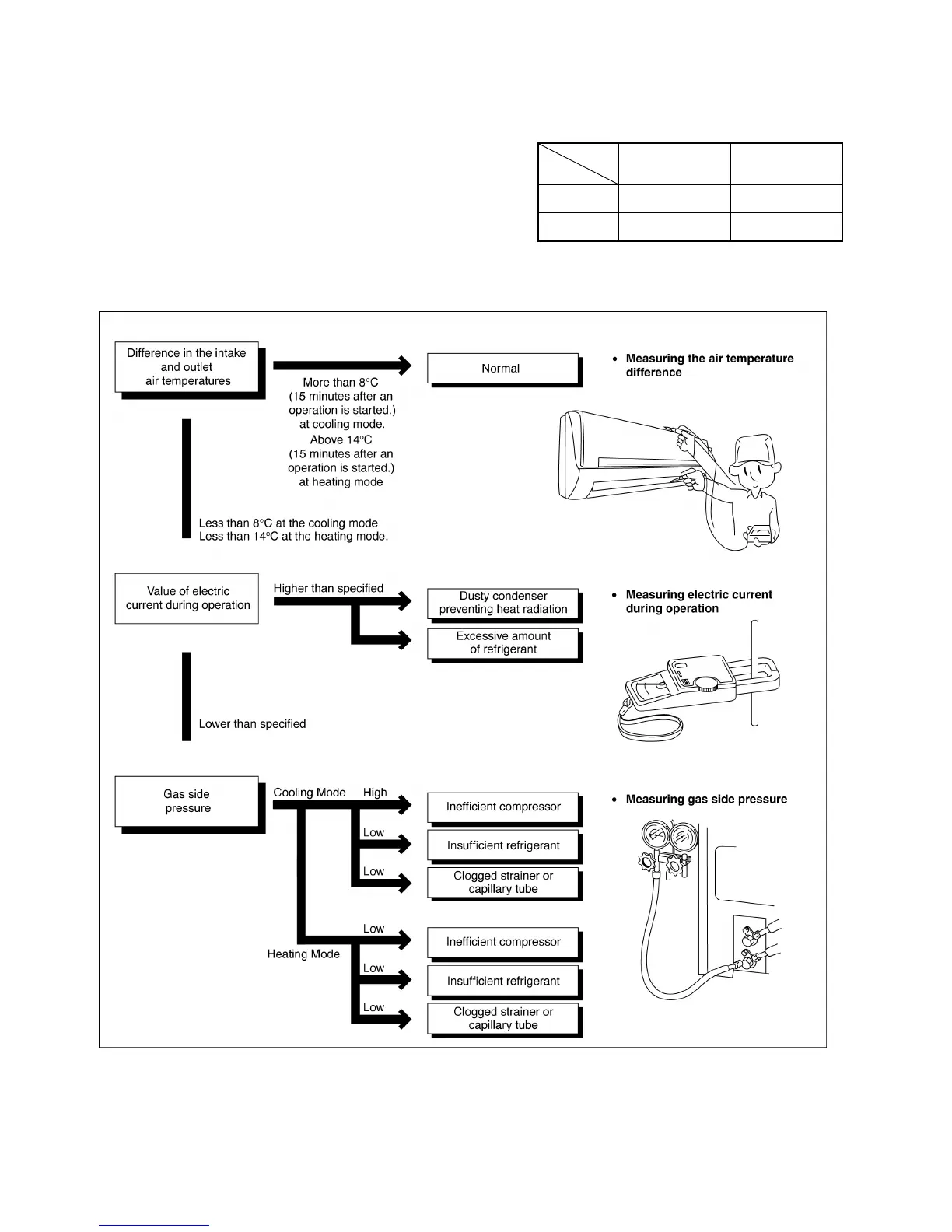 Difference in the intake and outlet air temperatures

More than 8°C (15 minutes after an operation is started.) at cooling mode.
Above 14°C (15 minutes after an operation is started.) at heating mode

Normal

• Measuring the air temperature difference

Less than 8°C at the cooling mode
Less than 14°C at the heating mode.

Value of electric current during operation

Higher than specified

Dusty condenser preventing heat radiation

Excessive amount of refrigerant

• Measuring electric current during operation

Lower than specified

Gas side pressure

Cooling Mode High

Inefficient compressor

Low

Insufficient refrigerant

Low

Clogged strainer or capillary tube

• Measuring gas side pressure

Heating Mode

Low

Inefficient compressor

Low

Insufficient refrigerant

Low

Clogged strainer or capillary tube