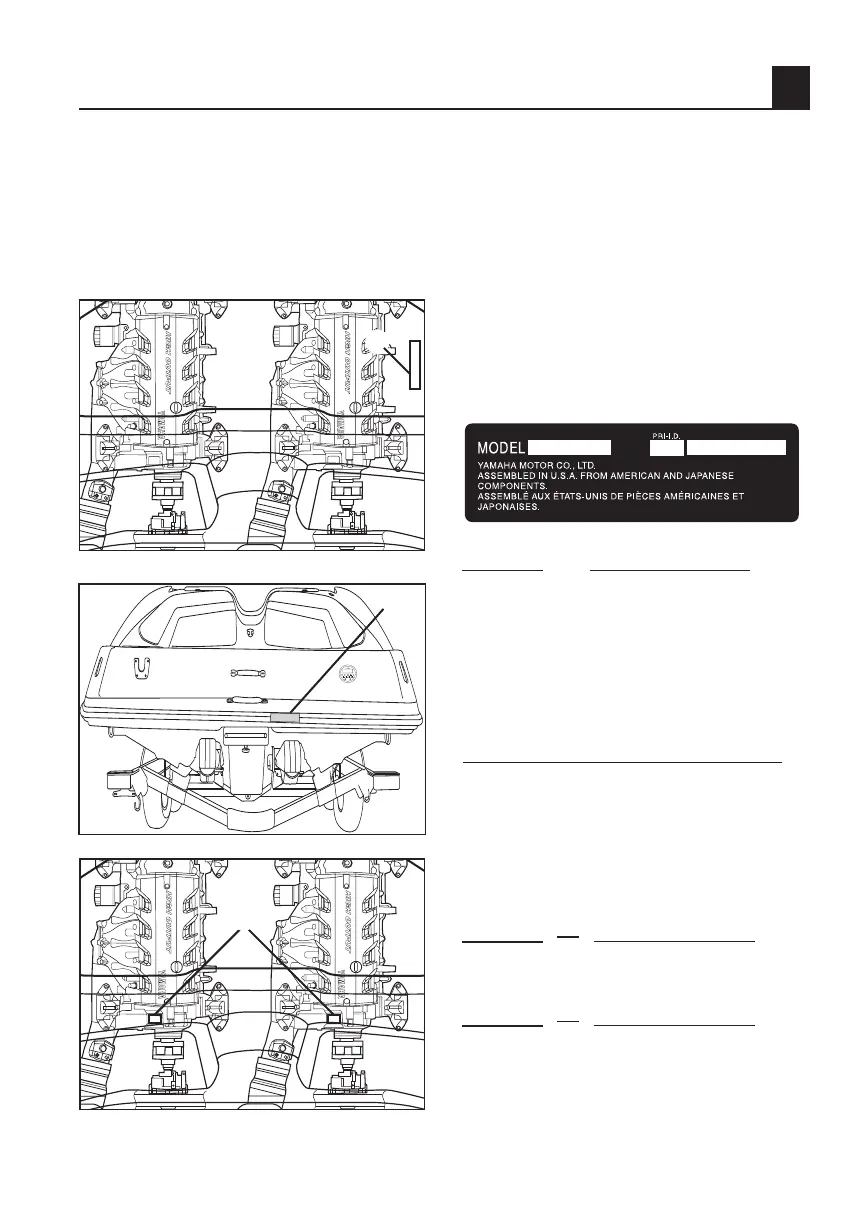 MODEL

PRI-I.D.

YAMAHA MOTOR CO., LTD.
ASSEMBLED IN U.S.A. FROM AMERICAN AND JAPANESE COMPONENTS.
ASSEMBLÉ AUX ÉTATS-UNIS DE PIÈCES AMÉRICAINES ET JAPONAISES.