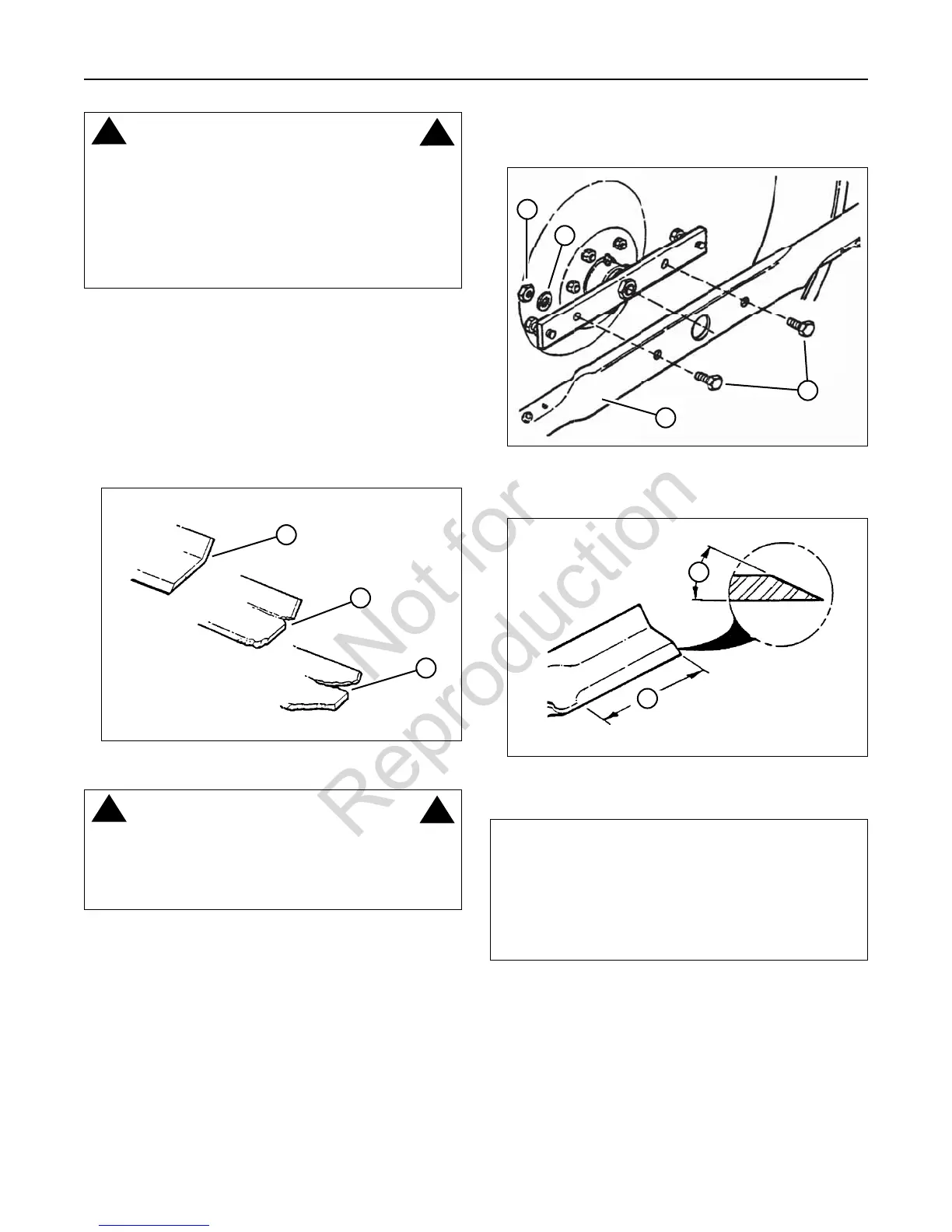 Not for Reproduction