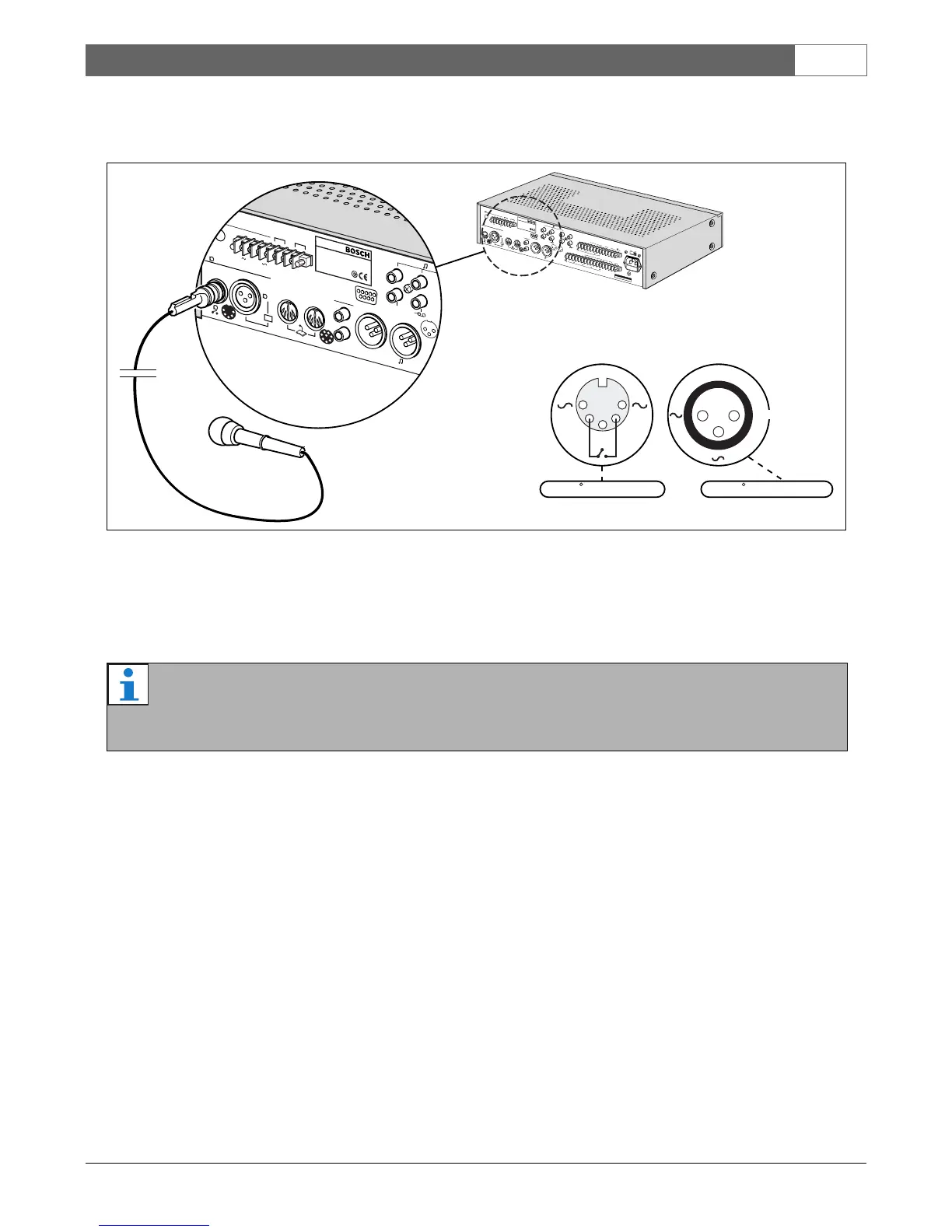 BOSCH