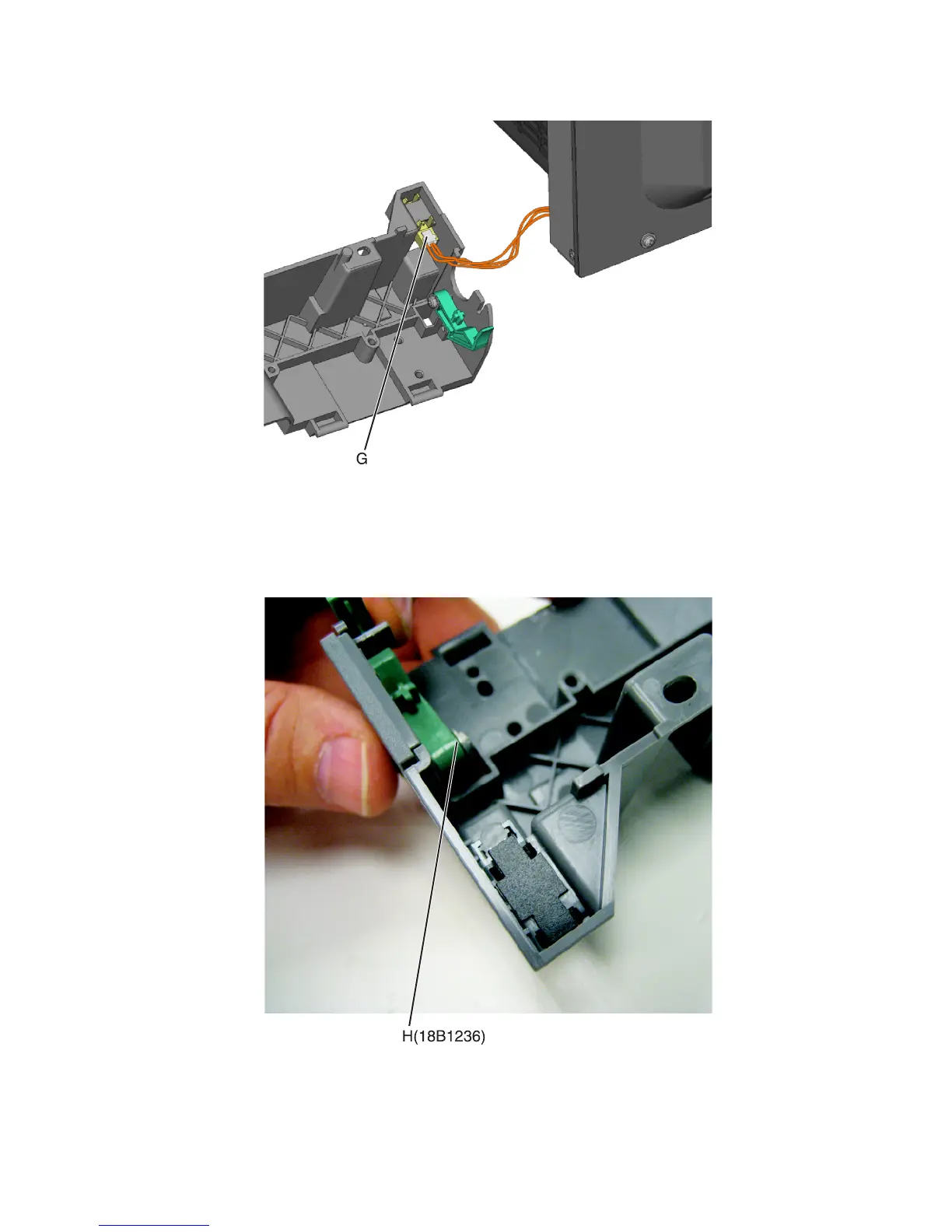 G

H(18B1236)