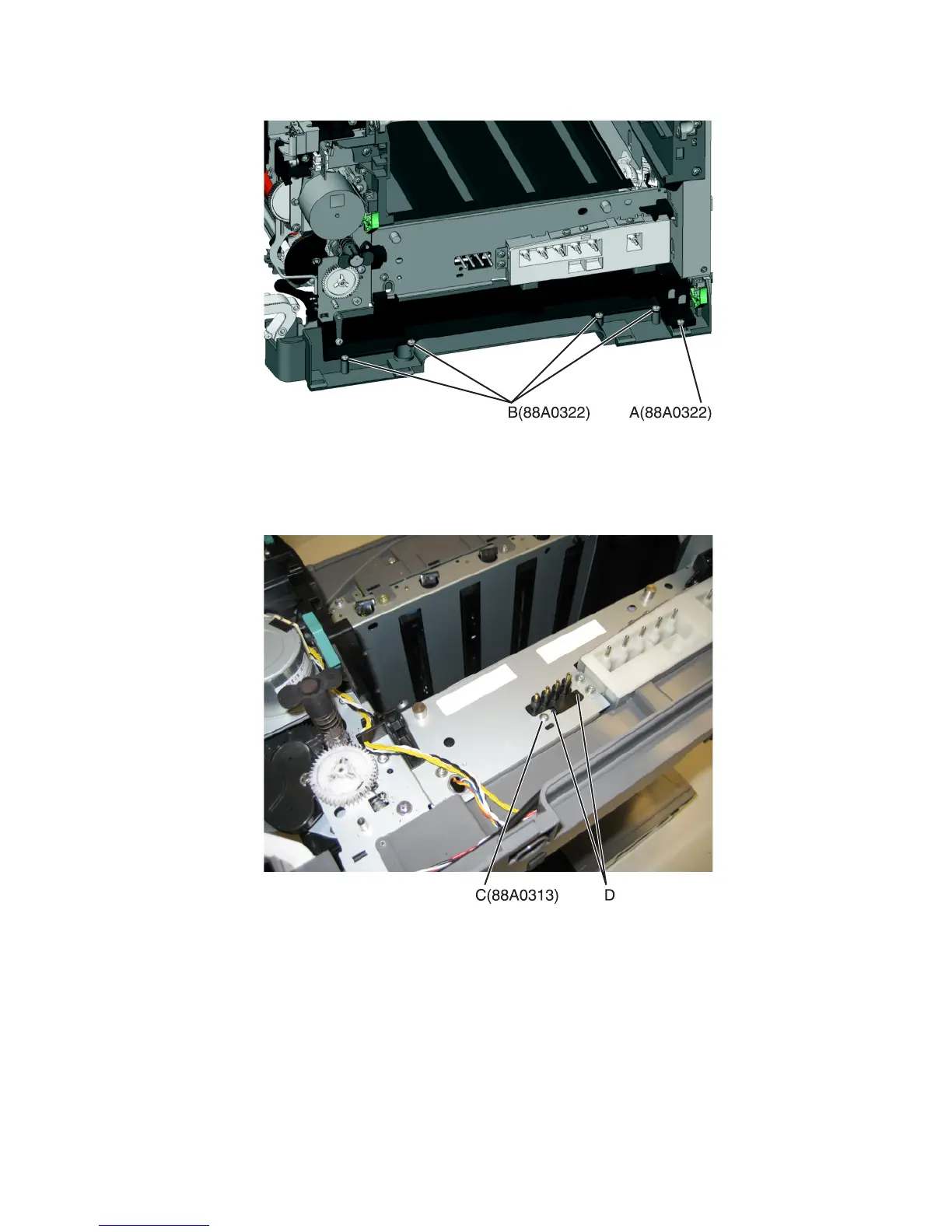 B(88A0322) A(88A0322)

C(88A0313) D