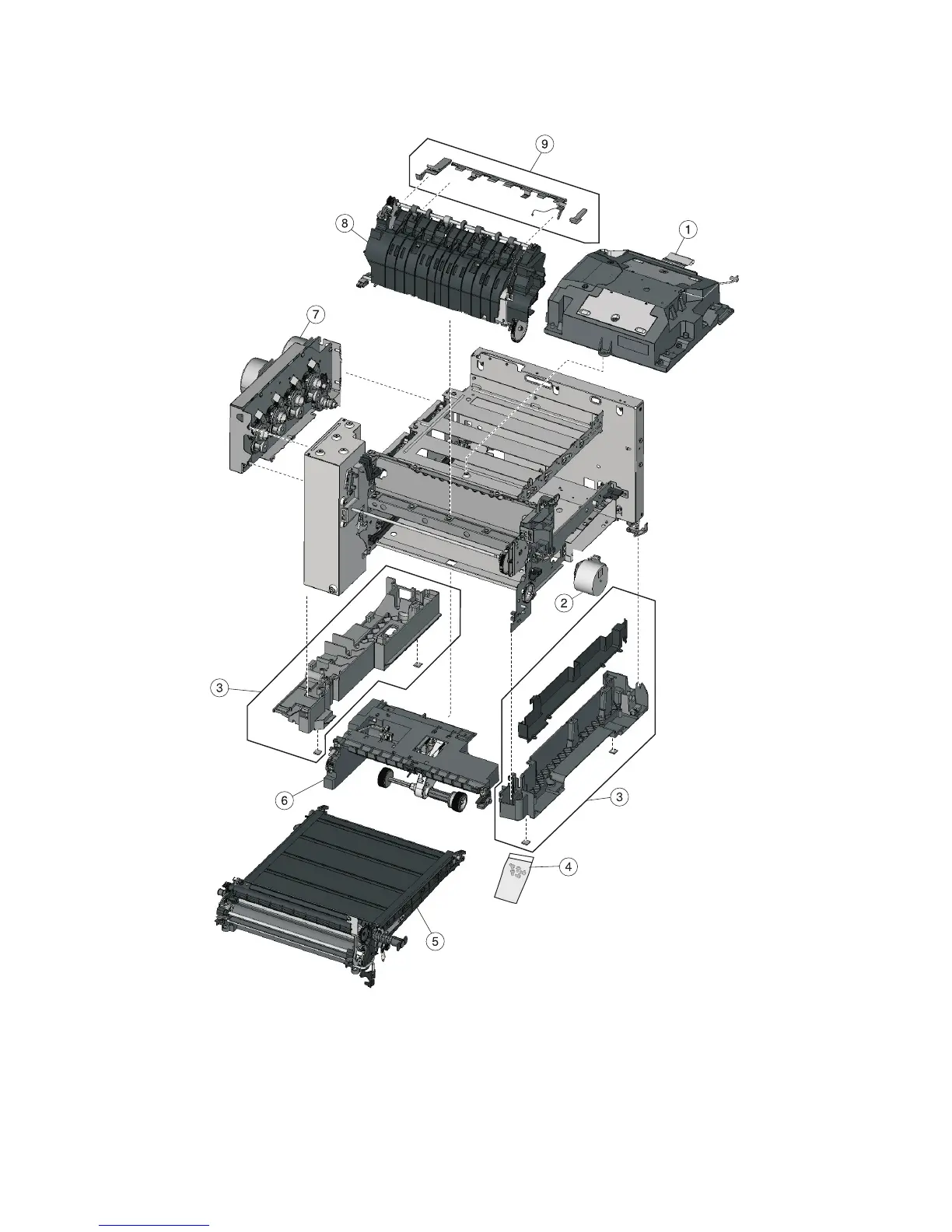 9

8

1

7

2

3

3

6

4

5