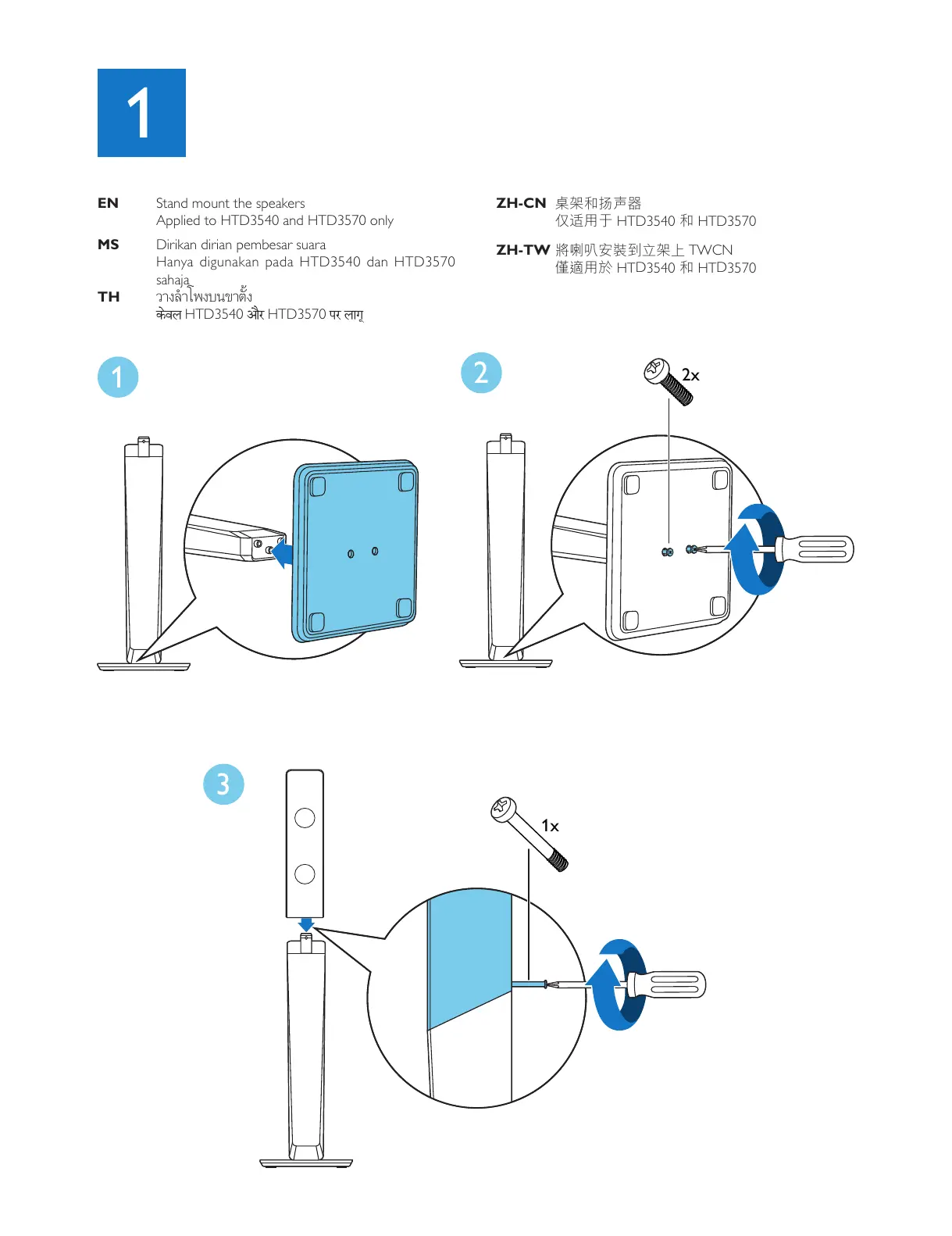 1

EN Stand mount the speakers
Applied to HTD3540 and HTD3570 only

MS Dirikan dirian pembesar suara
Hanya digunakan pada HTD3540 dan HTD3570 sahaja

TH วางลำโพงบนขาตั้ง
केवल HTD3540 और HTD3570 पर लागू

ZH-CN 桌架和扬声器
仅适用于 HTD3540 和 HTD3570

ZH-TW 將喇叭安裝到立架上 TWCN
僅適用於 HTD3540 和 HTD3570

1

2

2x

3

1x