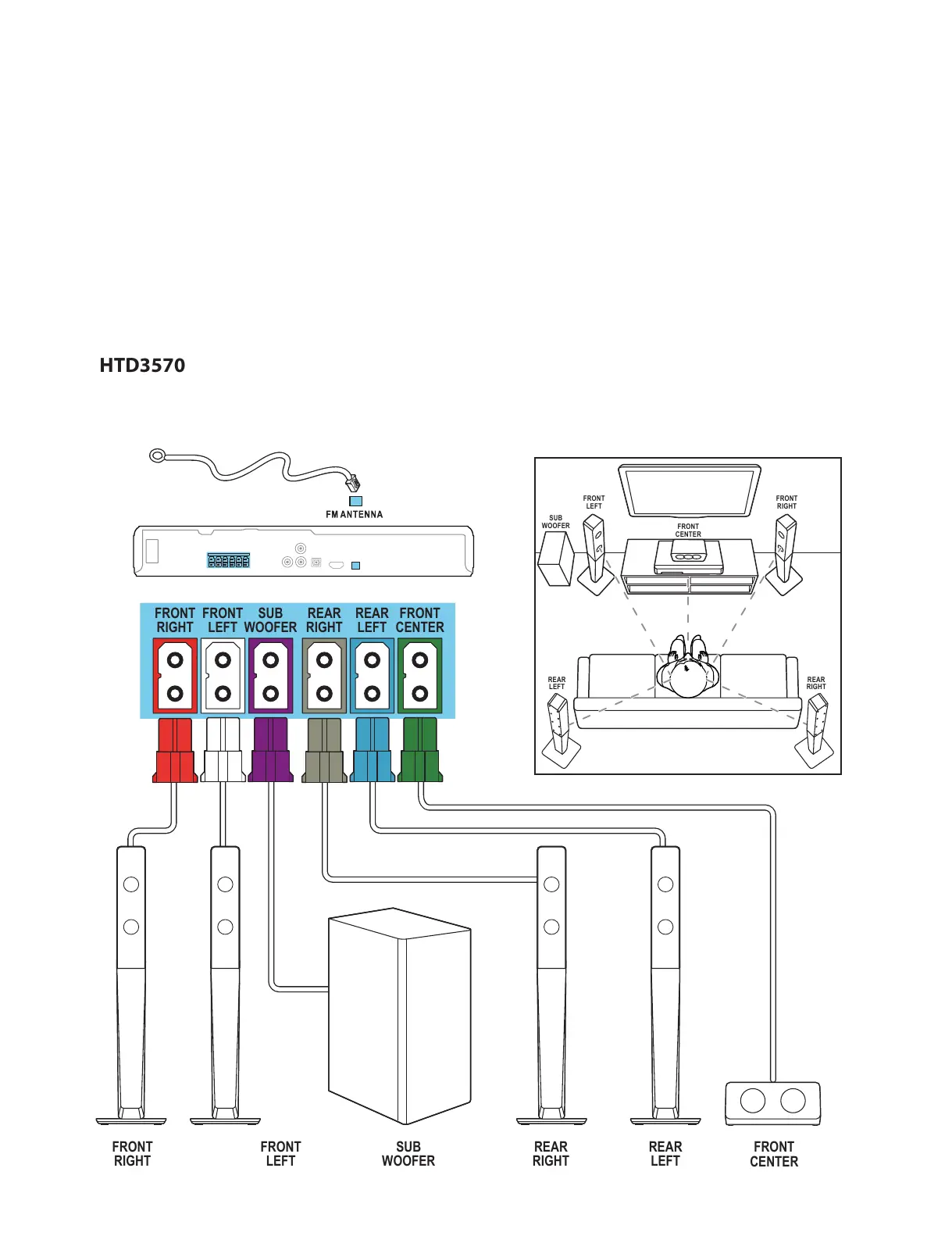 HTD3570

FM ANTENNA

FRONT RIGHT
FRONT LEFT
SUB WOOFER
REAR RIGHT
REAR LEFT
FRONT CENTER

SUB WOOFER
FRONT LEFT
FRONT CENTER
FRONT RIGHT
REAR LEFT
REAR RIGHT

FRONT RIGHT
FRONT LEFT
SUB WOOFER
REAR RIGHT
REAR LEFT
FRONT CENTER