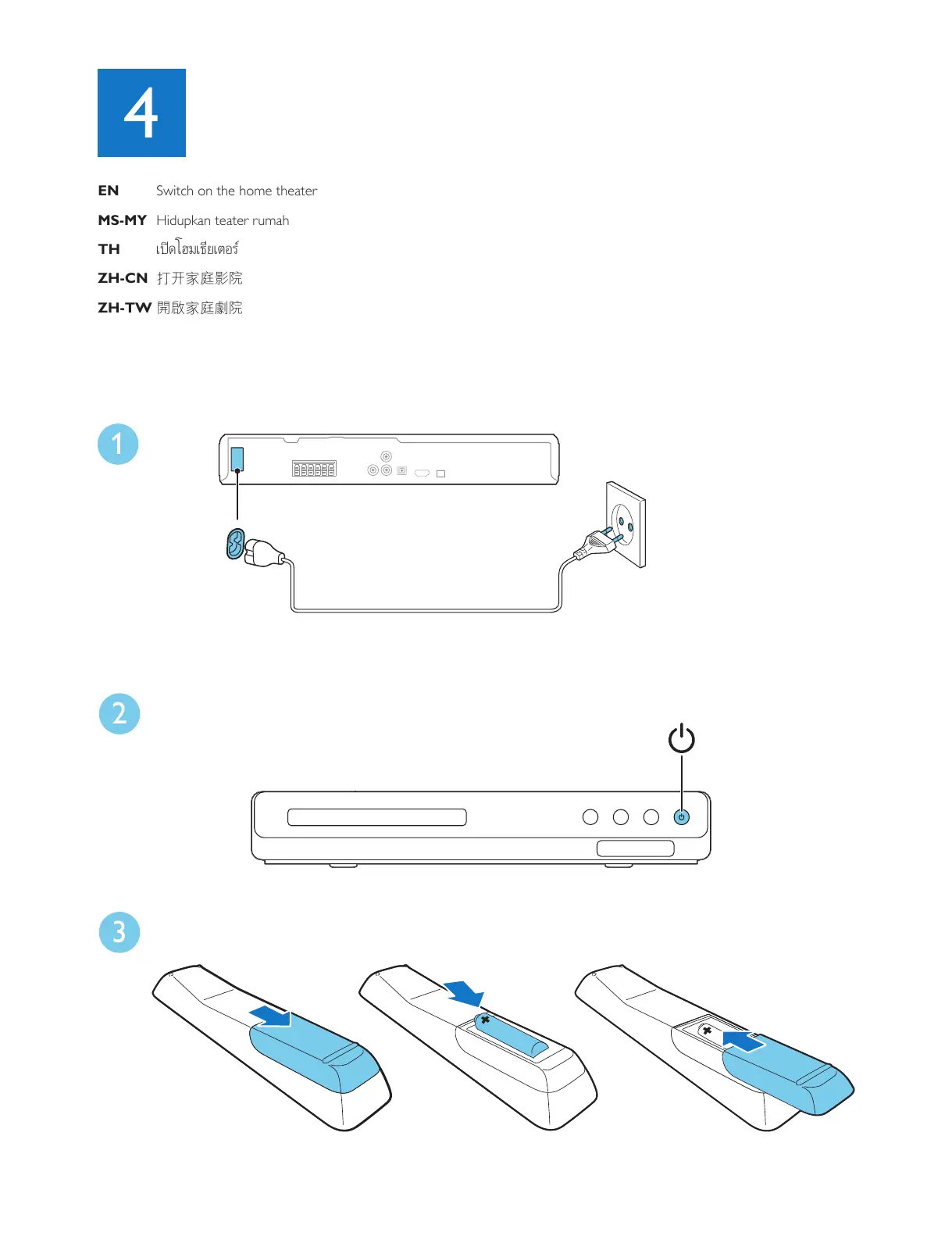 4

EN Switch on the home theater

MS-MY Hidupkan teater rumah

TH เปิดโฮมเธียเตอร์

ZH-CN 打开家庭影院

ZH-TW 開啟家庭劇院

1

2

3