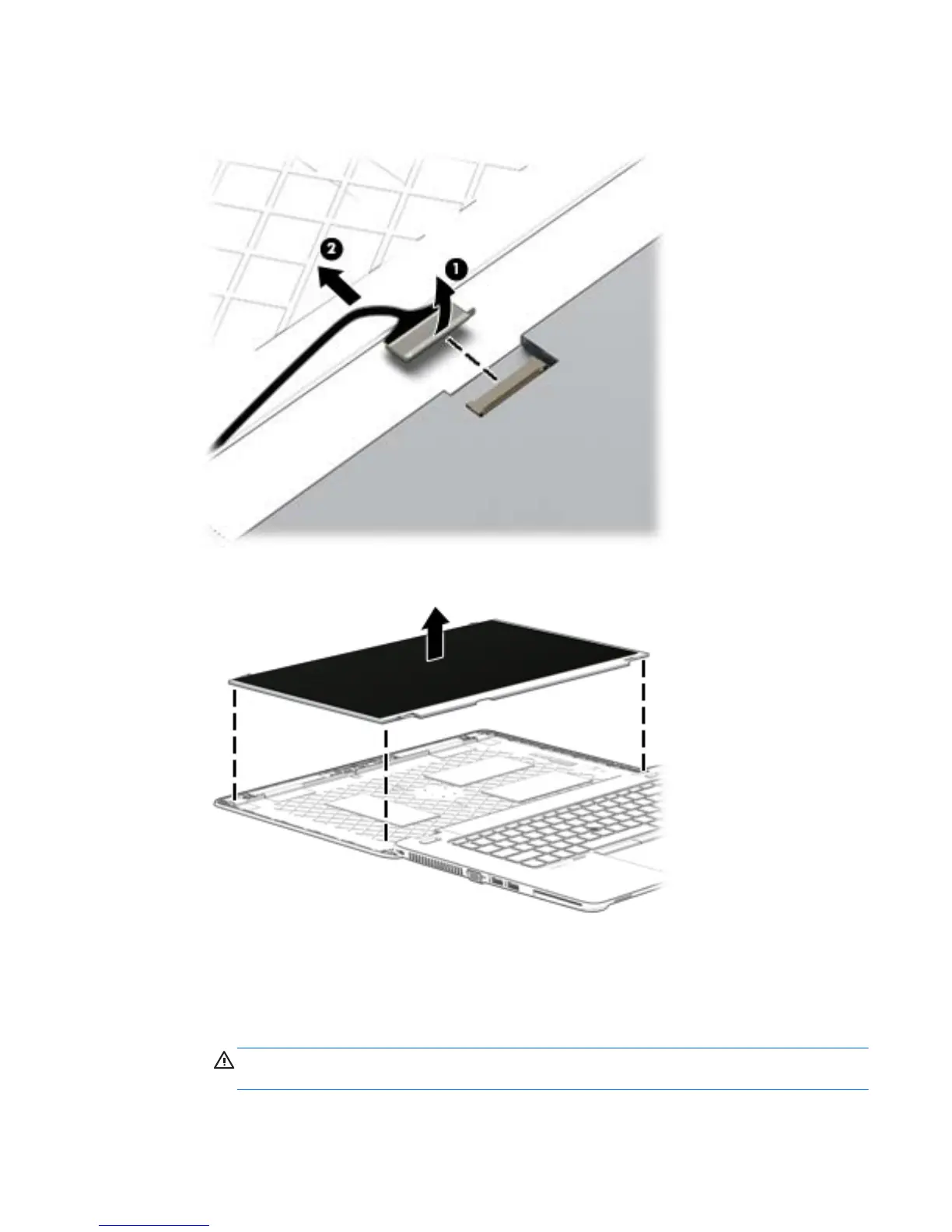 2

1