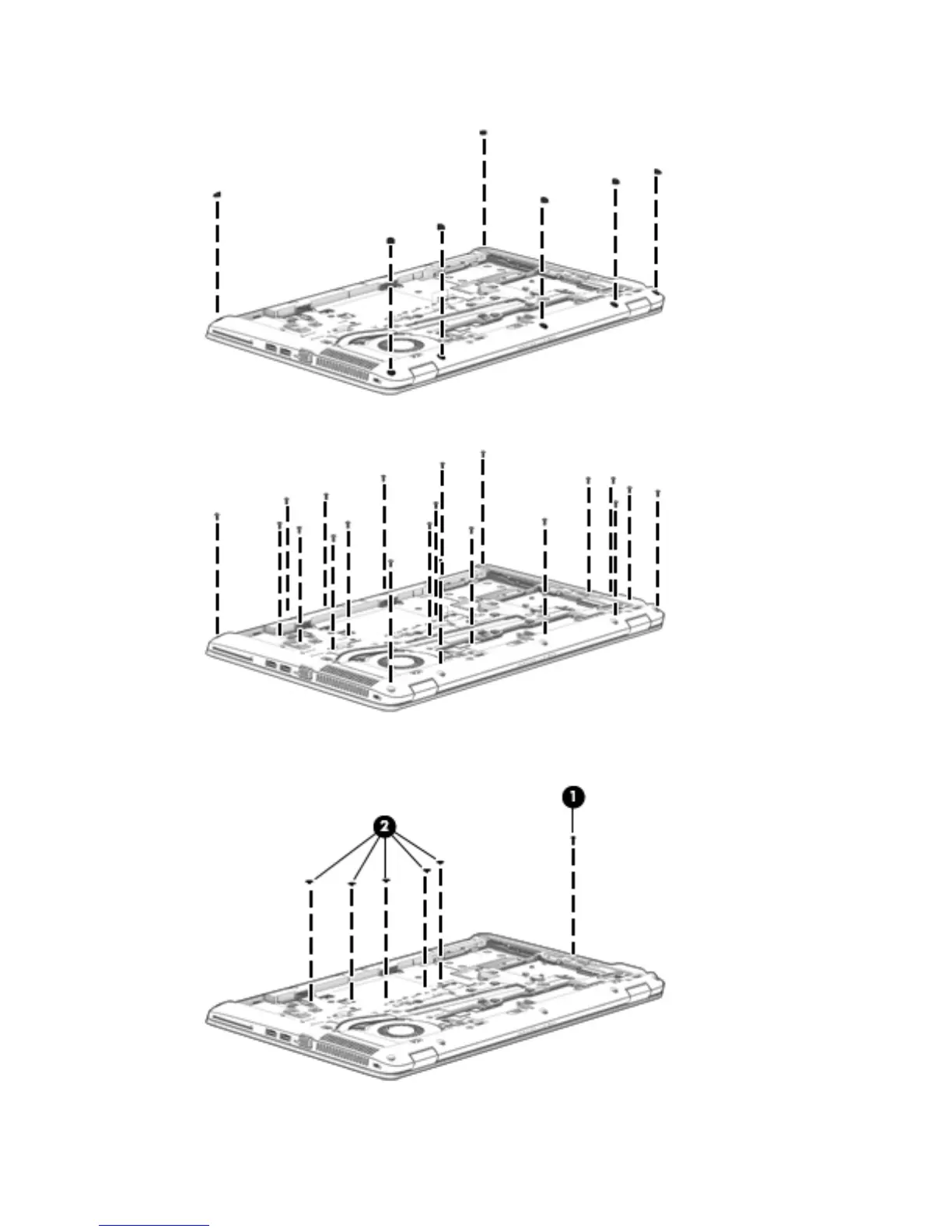 2

1