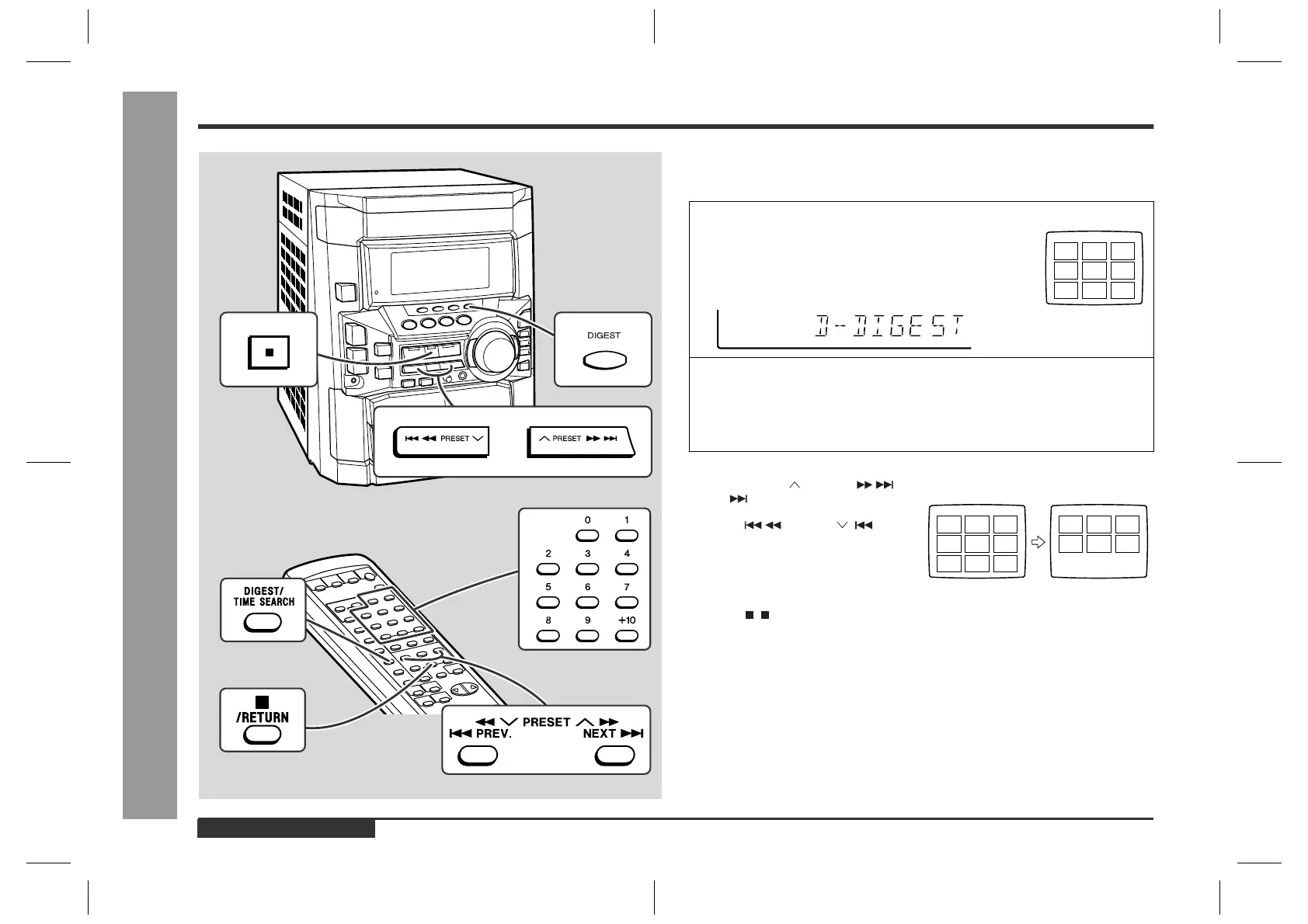 DIGEST

PRESET

PRESET

D-DIGEST

0 1 2 3 4 5 6 7 8 9 +10

DIGEST/ TIME SEARCH

/RETURN

PRESET

PREV.

NEXT