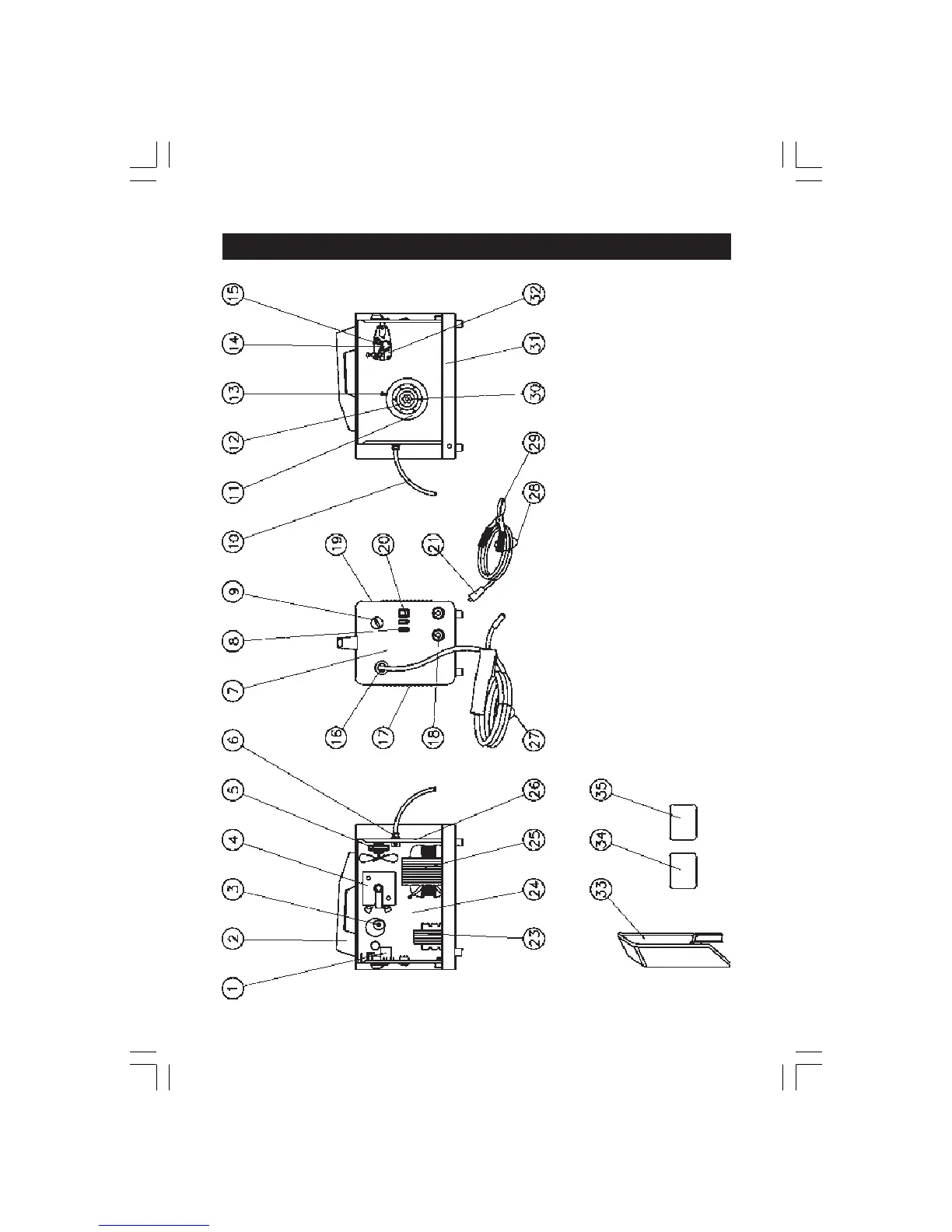 15
14
13
12
11
10
9
8
7
6
5
4
3
2
1
32
31
30
29
28
19
20
21
16
17
18
27
26
25
24
23
35
34
33