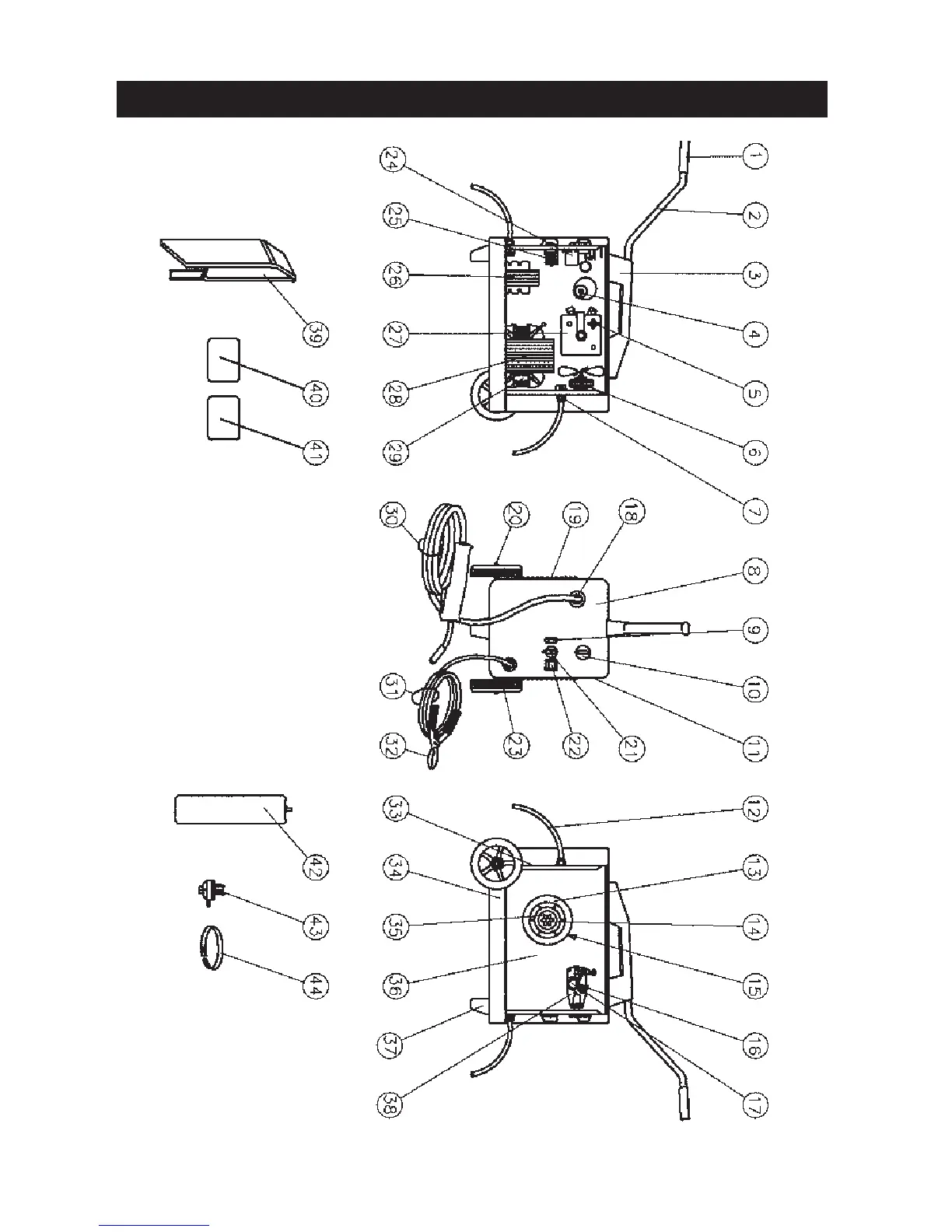 1
2
3
4
5
6
7
8
9
10
11
12
13
14
15
16
17
18
19
20
21
22
23
24
25
26
27
28
29
30
31
32
33
34
35
36
37
38
39
40
41
42
43
44