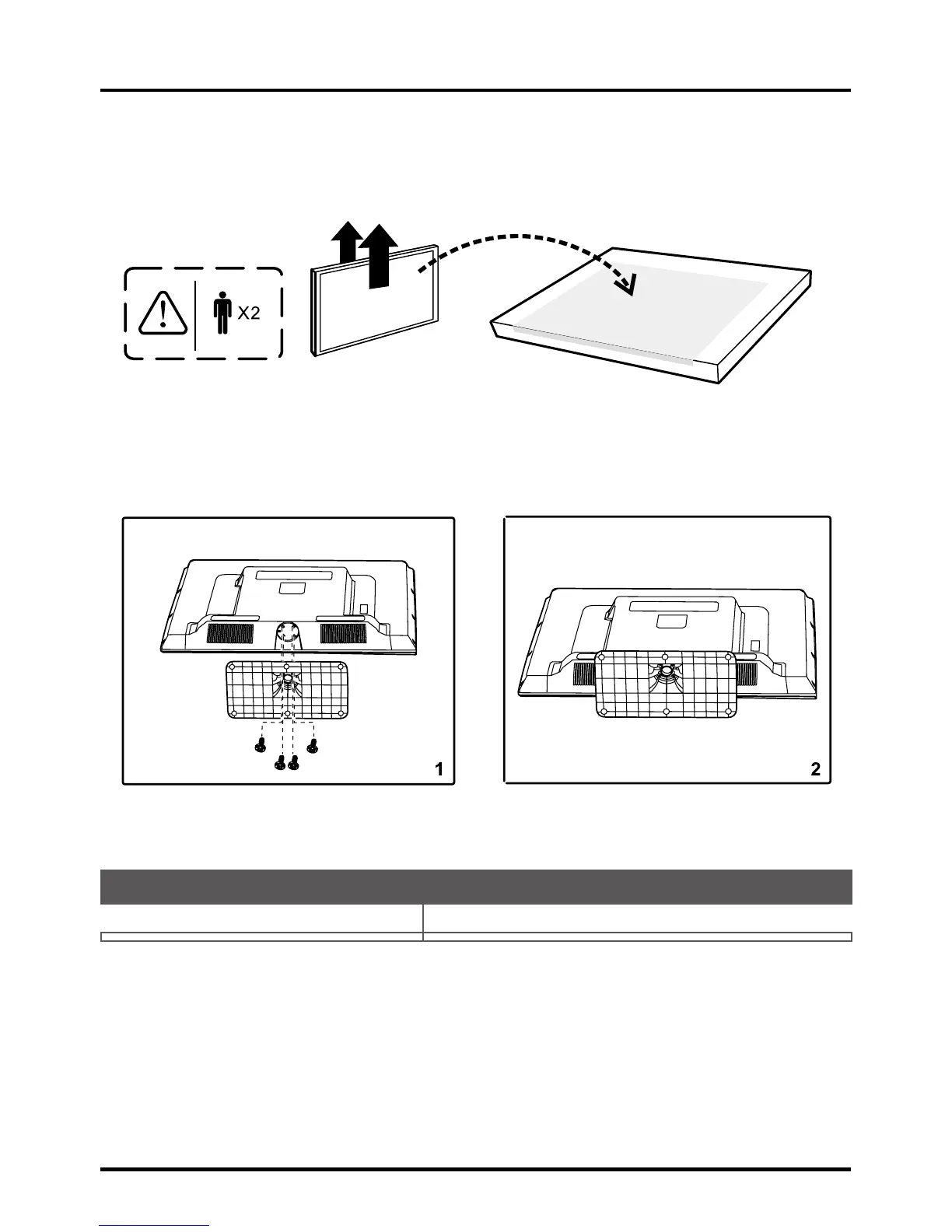 X2

1

2