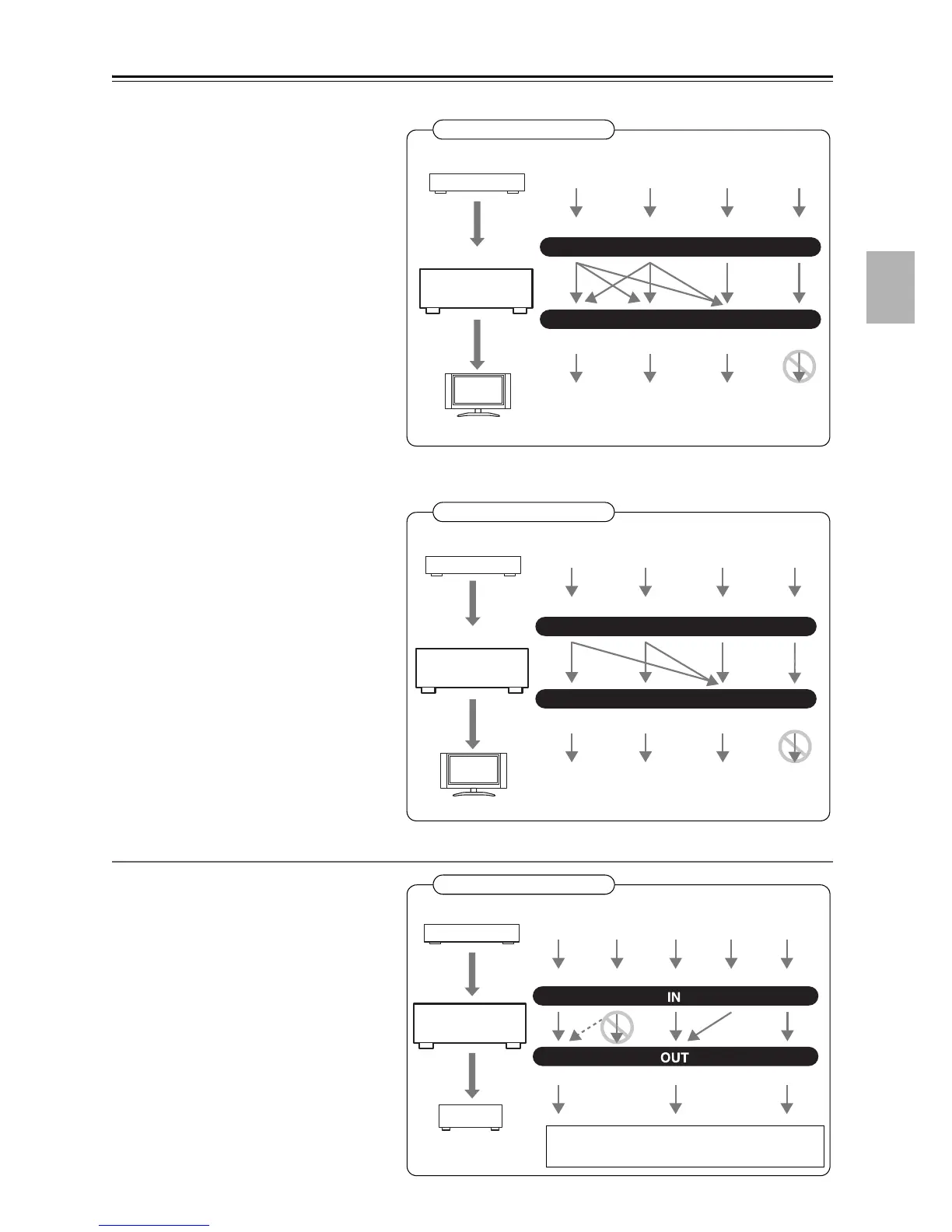 IN

OUT