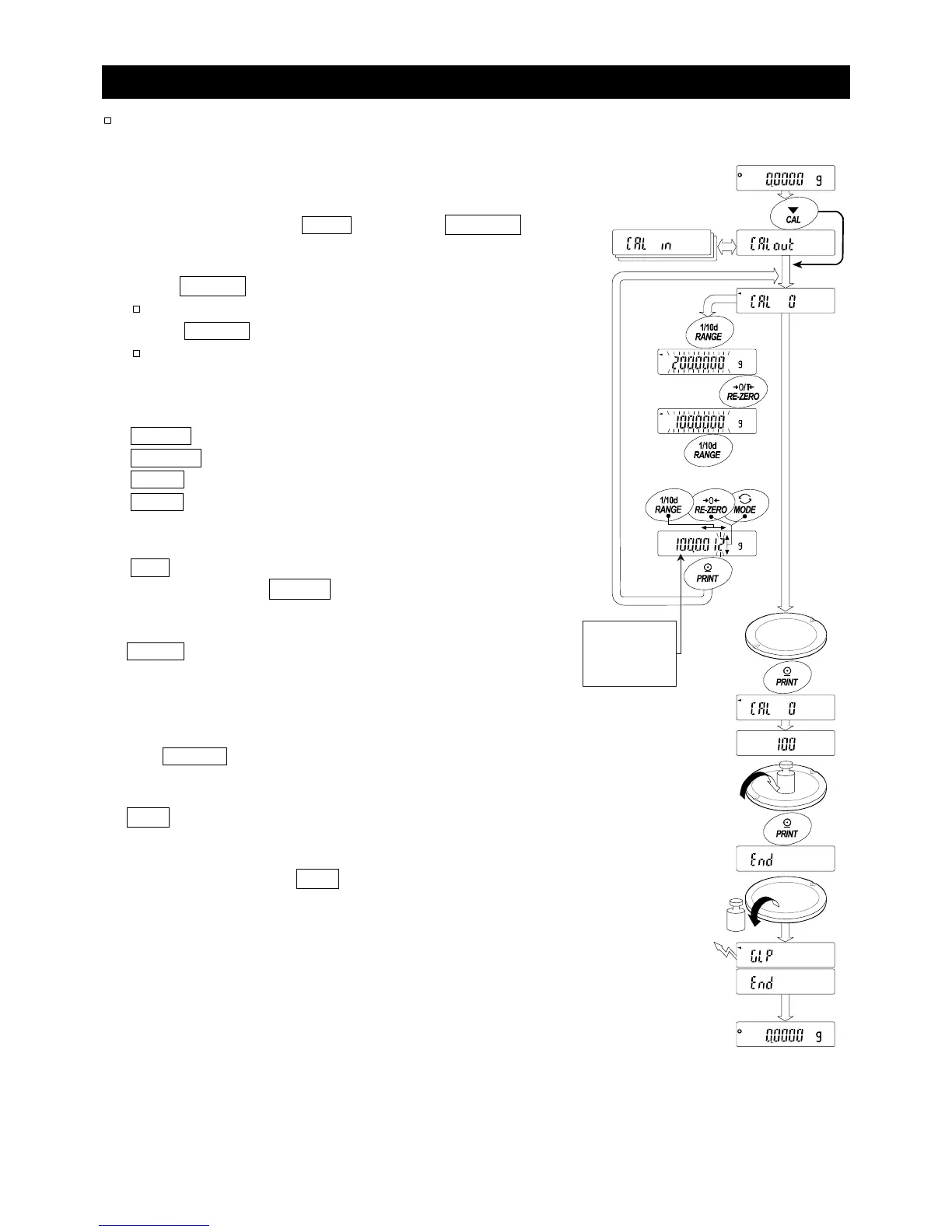 0.0000 g

CAL

CAL in

CAL out

CAL 0

1/10d RANGE

200.0000 g

→0/T← RE-ZERO

100.0000 g

1/10d RANGE

1/10d RANGE

→0← RE-ZERO

MODE

100.0012 g

PRINT

PRINT

CAL 0

100

PRINT

End

GLP

End

0.0000 g