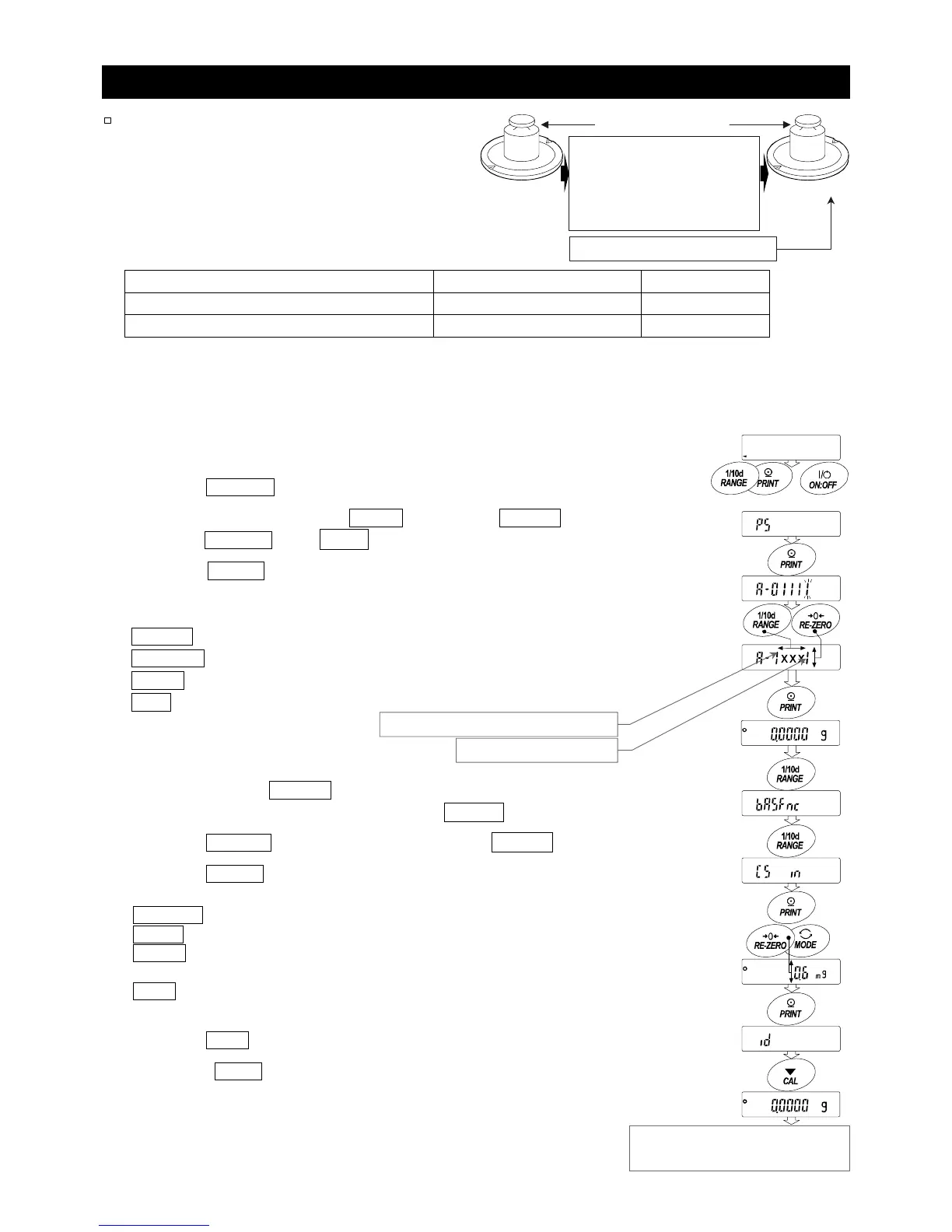 1/10d
RANGE
PRINT
I/⏻
ON:OFF

PS

PRINT

A-01111

1/10d
RANGE
→0←
RE-ZERO

A-1xxx1

PRINT

0.0000 g

1/10d
RANGE

bASFnc

1/10d
RANGE

CS in

PRINT

→0←
RE-ZERO
MODE

0.6 mg

PRINT

id

CAL

0.0000 g