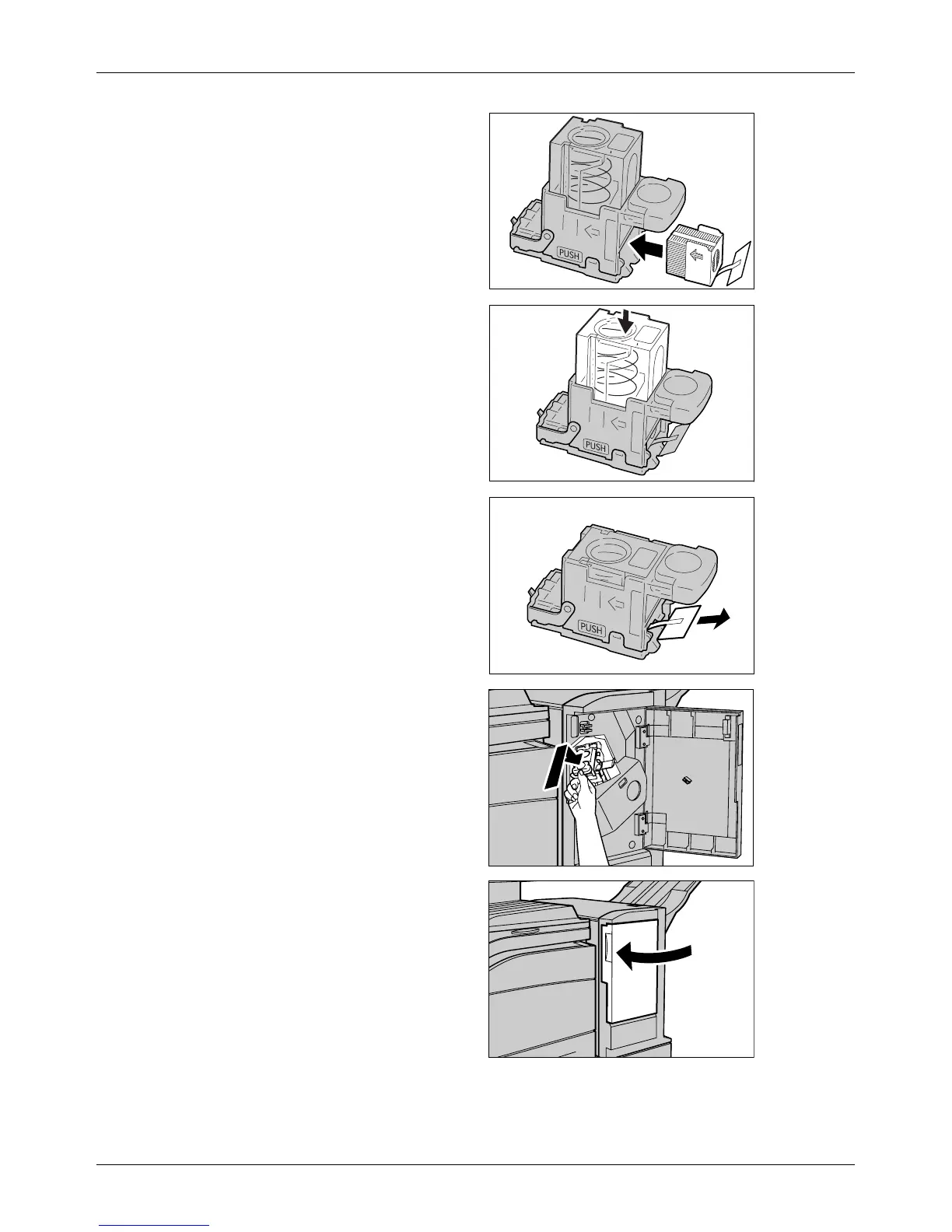 PUSH

PUSH

PUSH