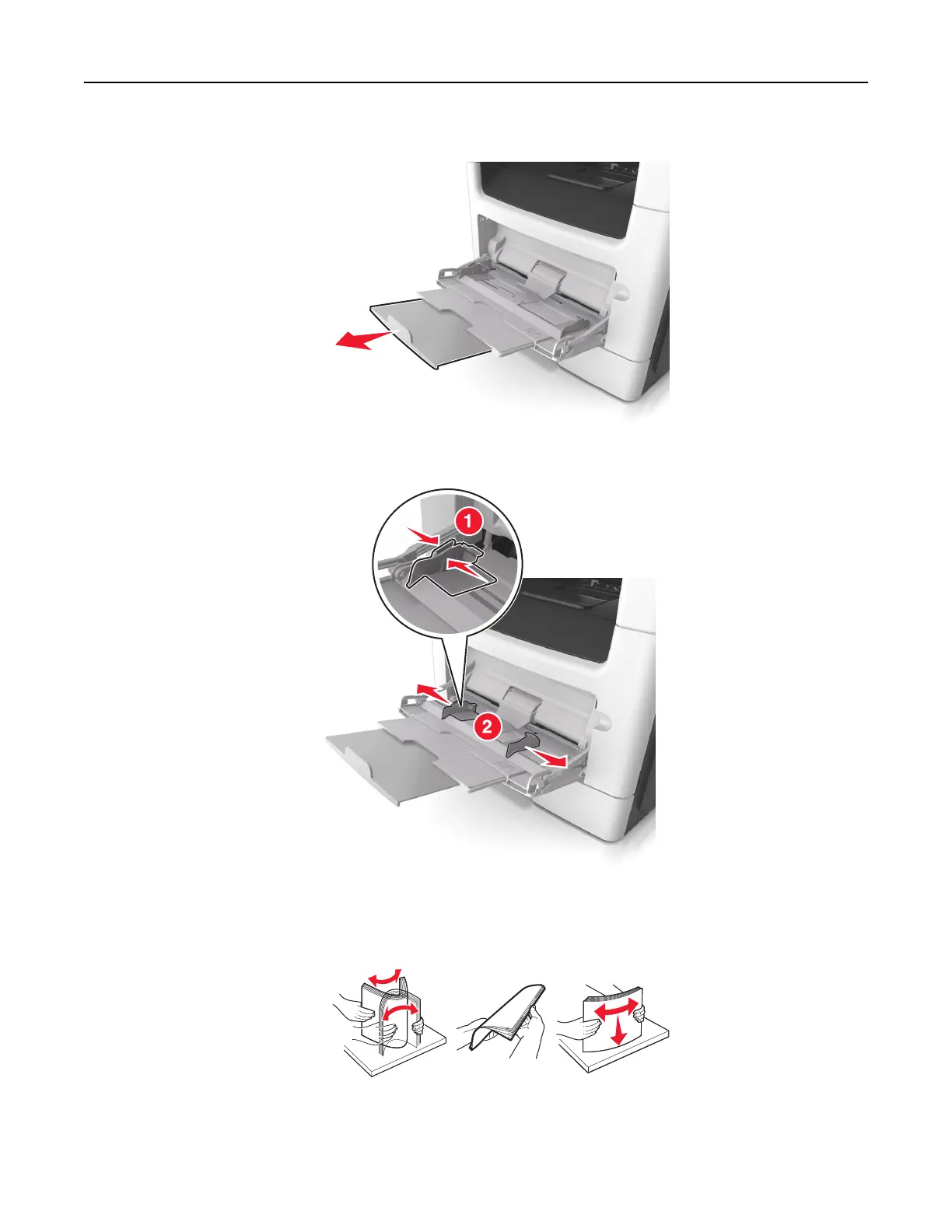 1

2