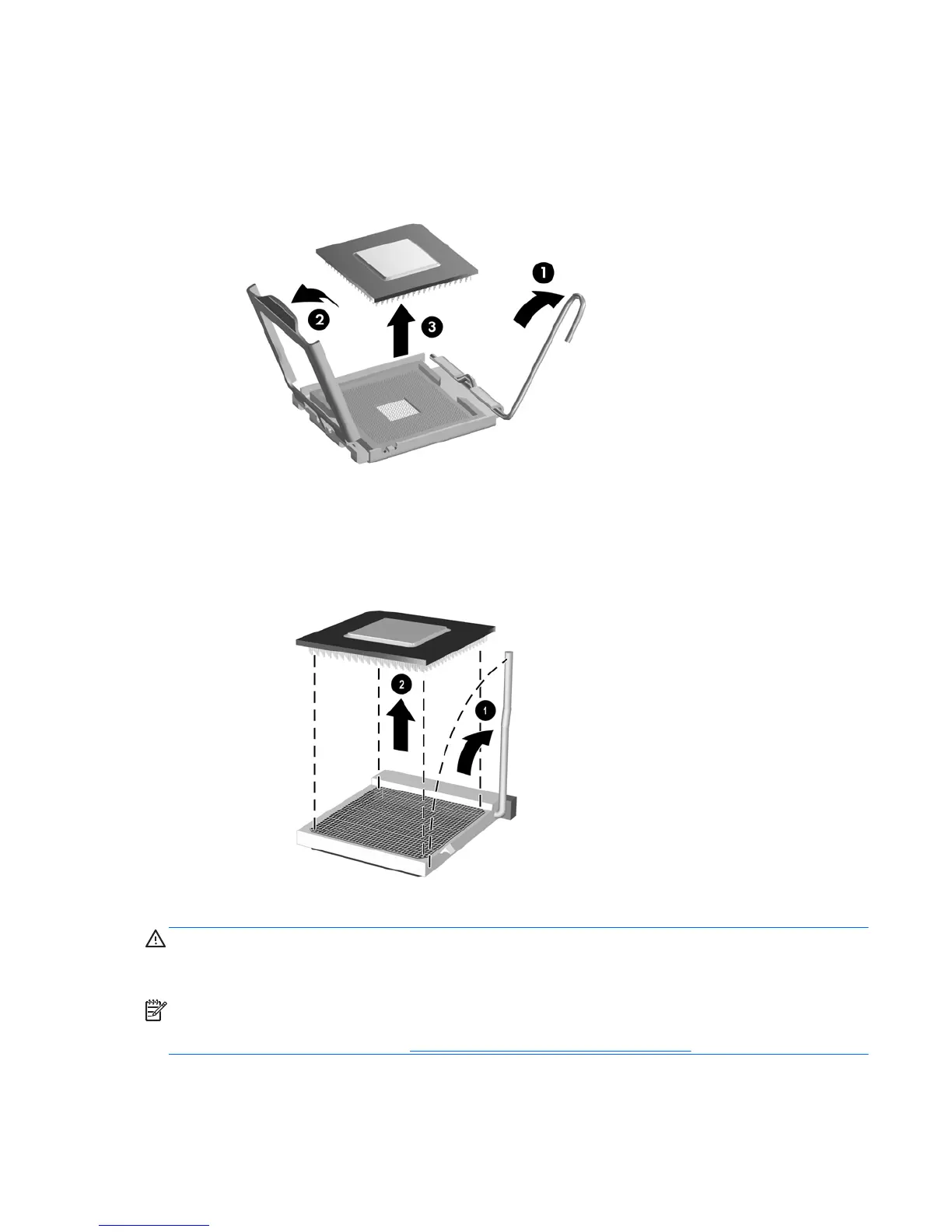 1

2

3

2

1