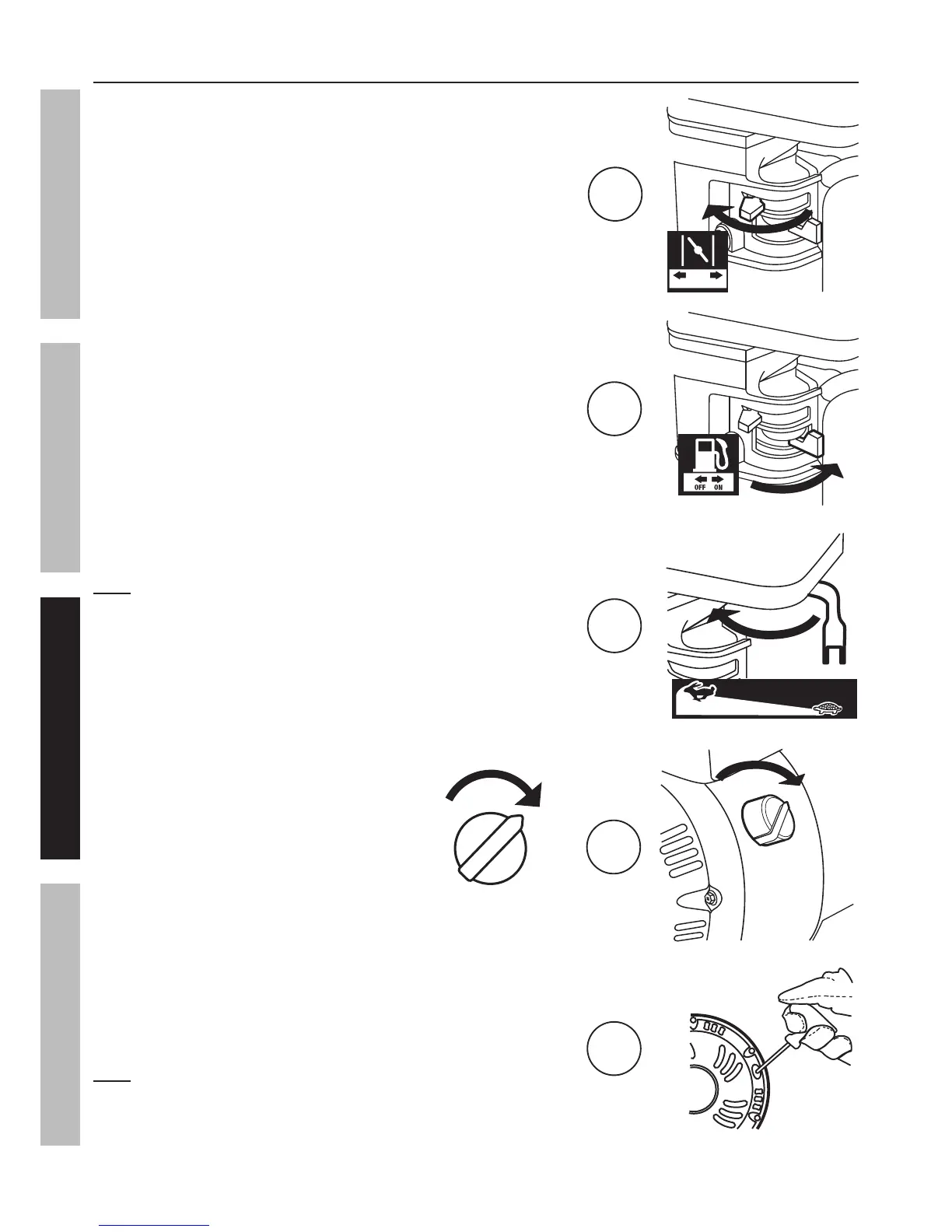 OFF ON