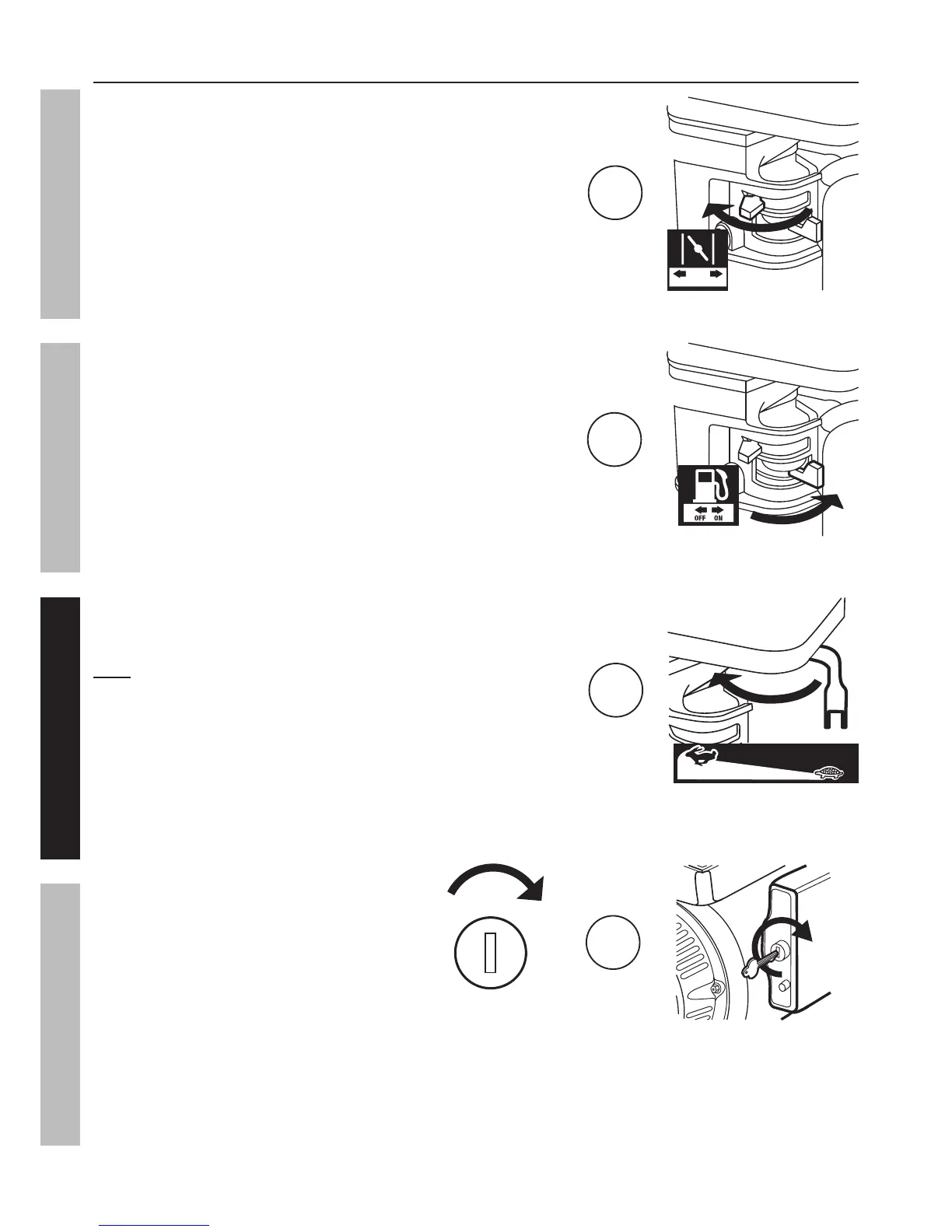 OFF ON