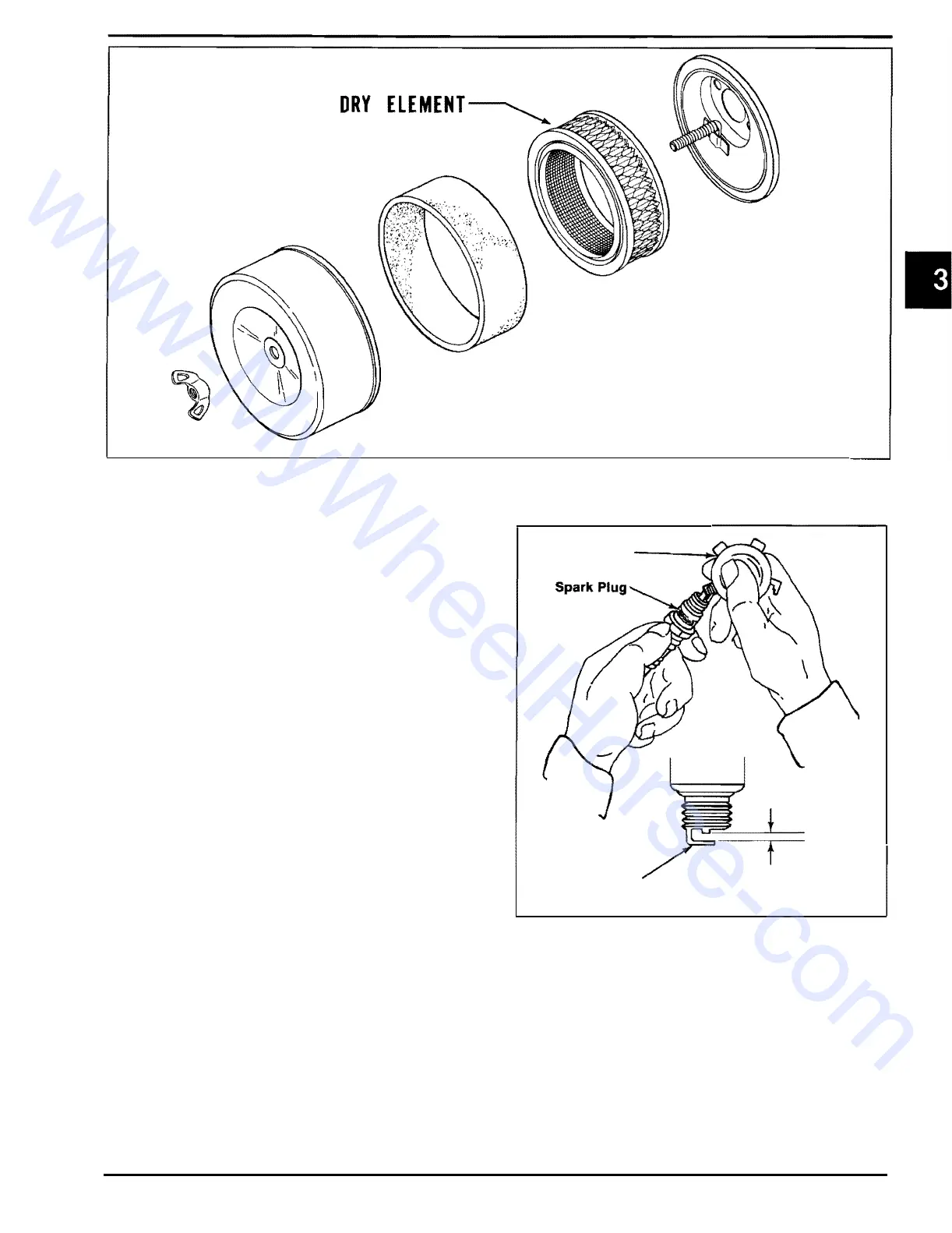 DRY ELEMENT

3

Spark Plug

www.MyWheelHorse.com