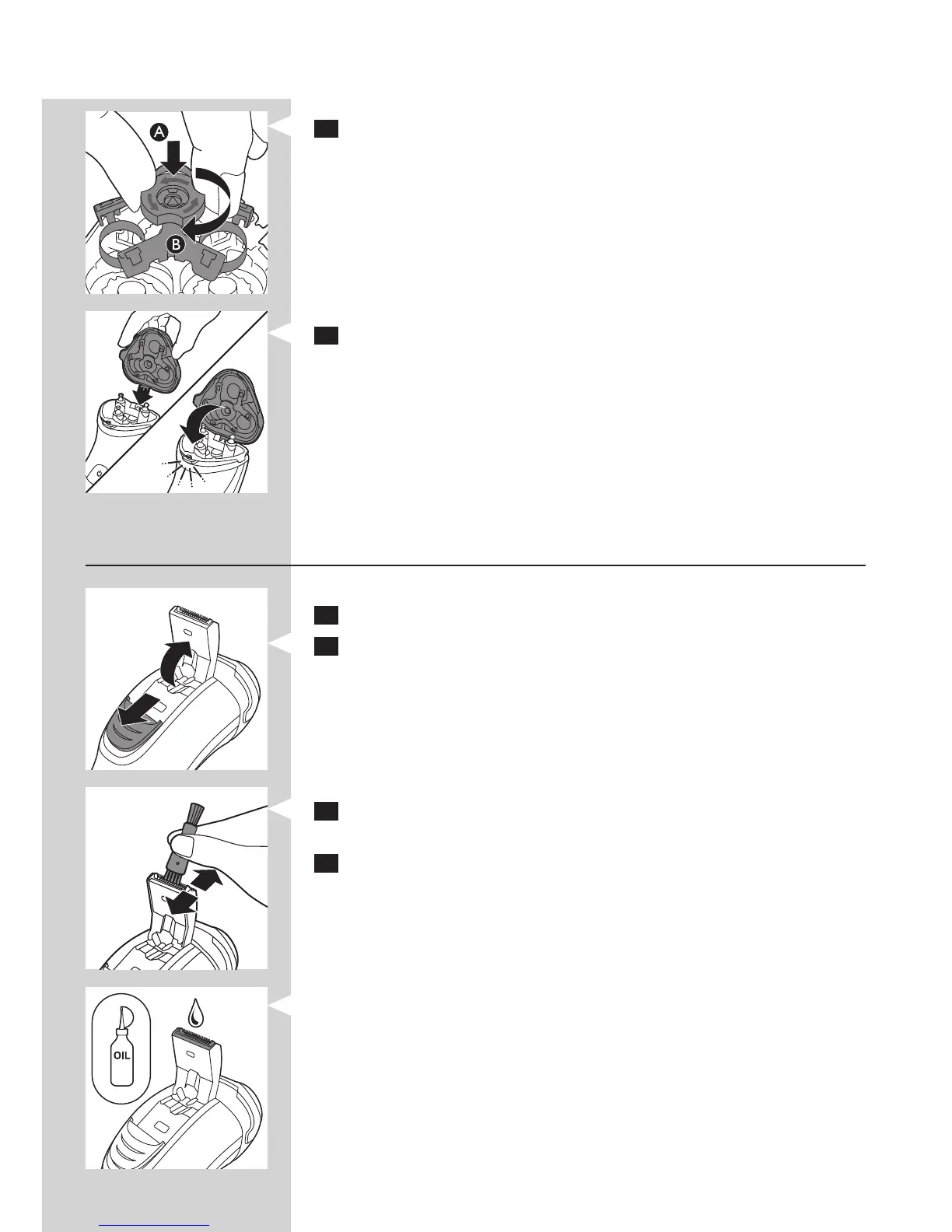 A

B

OIL