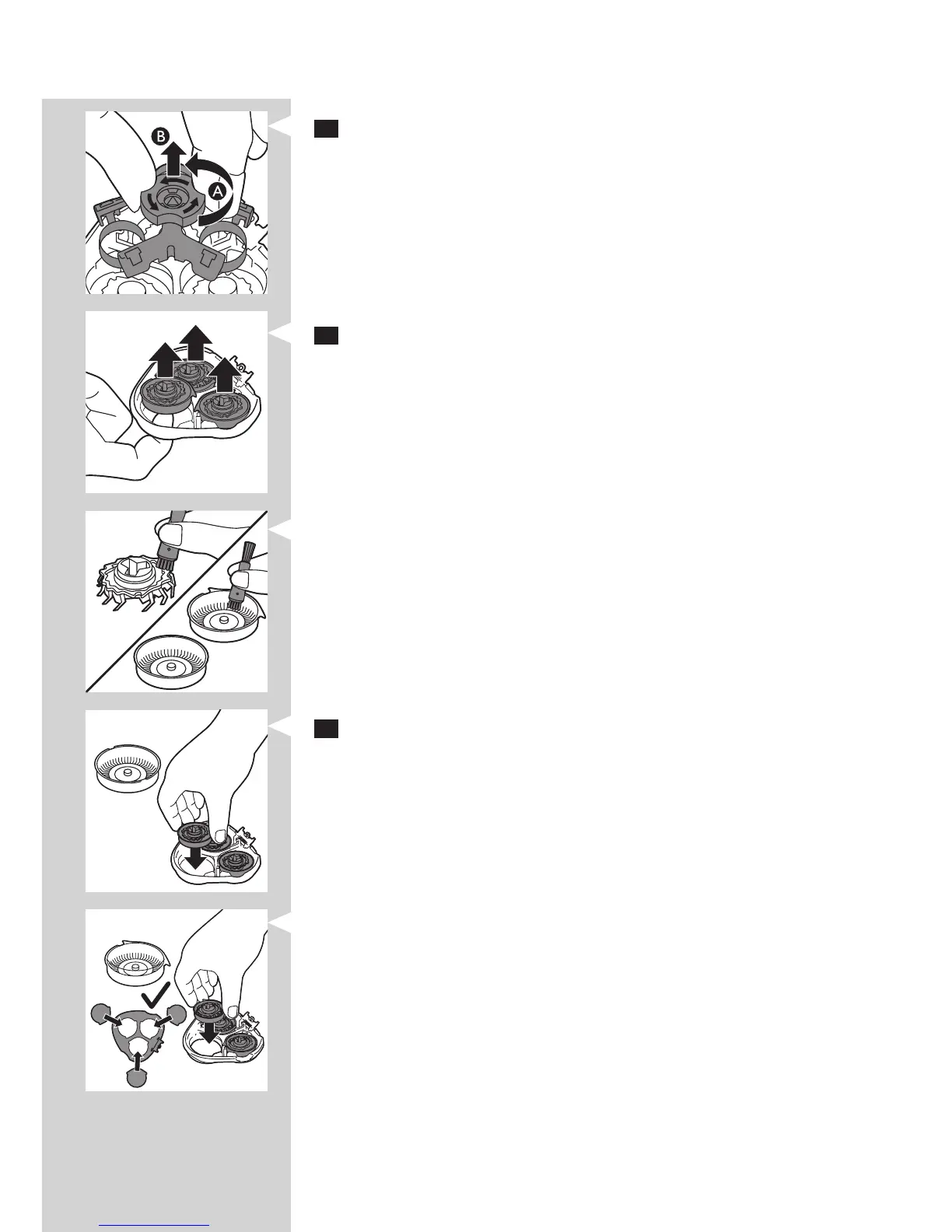 B

A